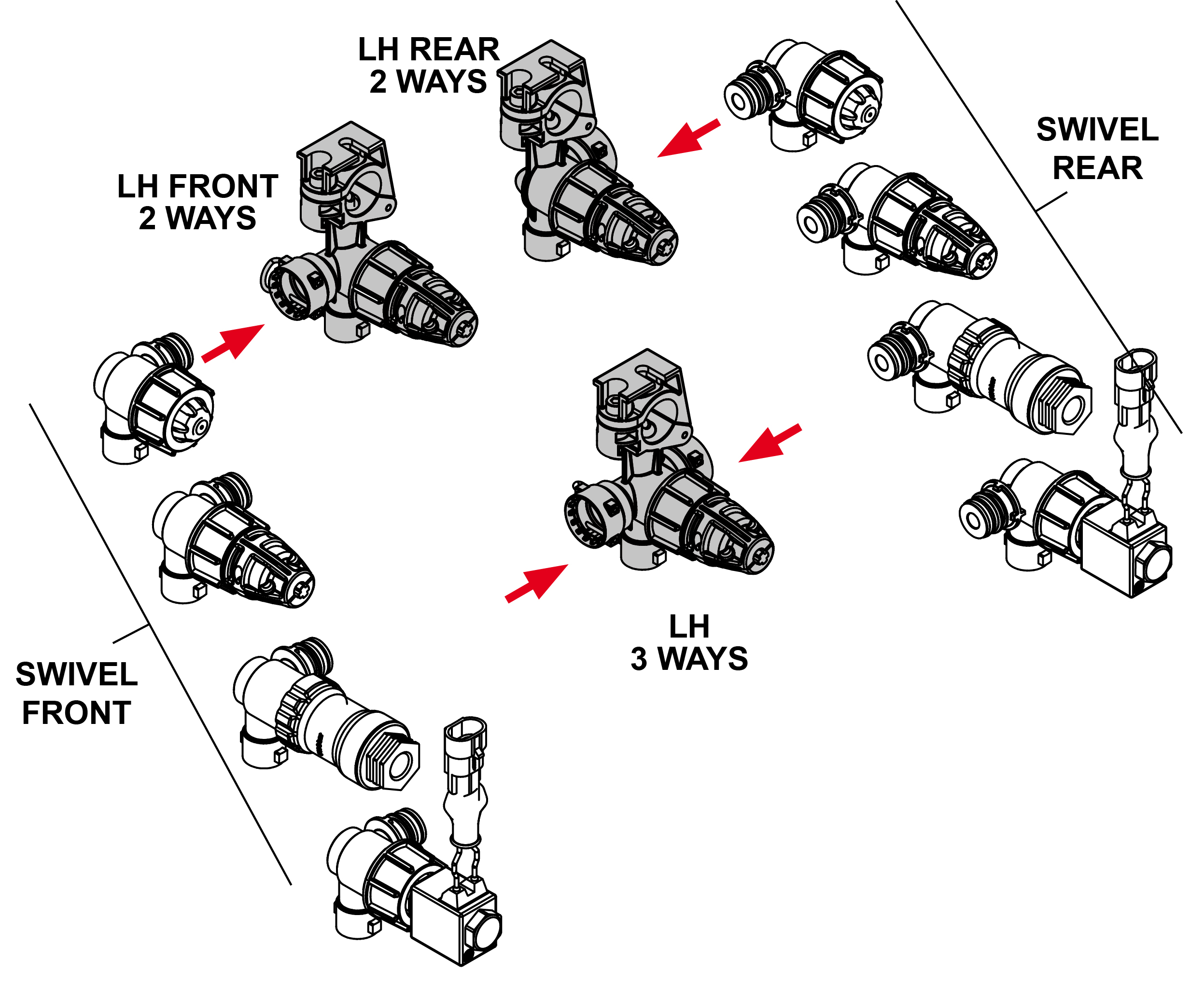 LH REAR
2 WAYS

SWIVEL
REAR

LH FRONT
2 WAYS

LH
3 WAYS

SWIVEL
FRONT