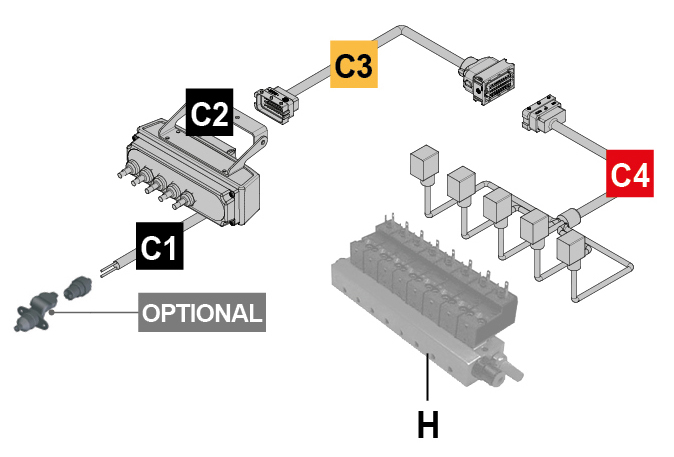 C3

C2

C4

C1

OPTIONAL

H