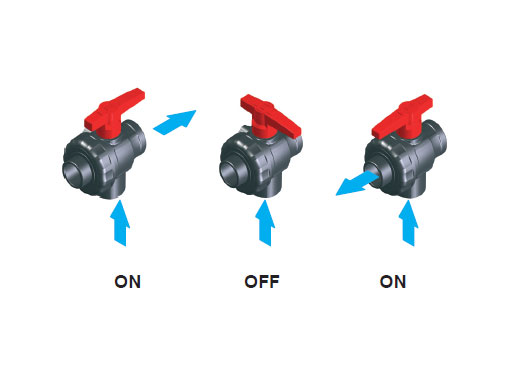 ON OFF ON