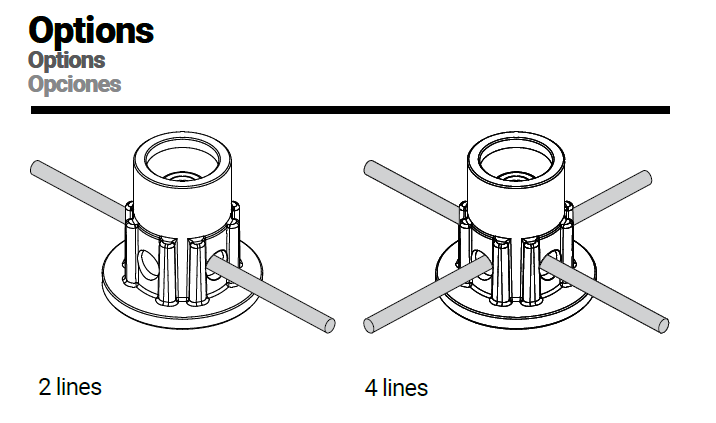 Options
Options
Opciones

2 lines

4 lines