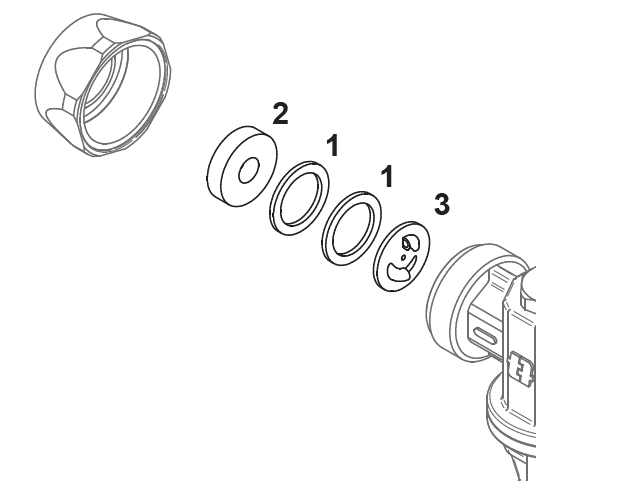 2
1
1
3