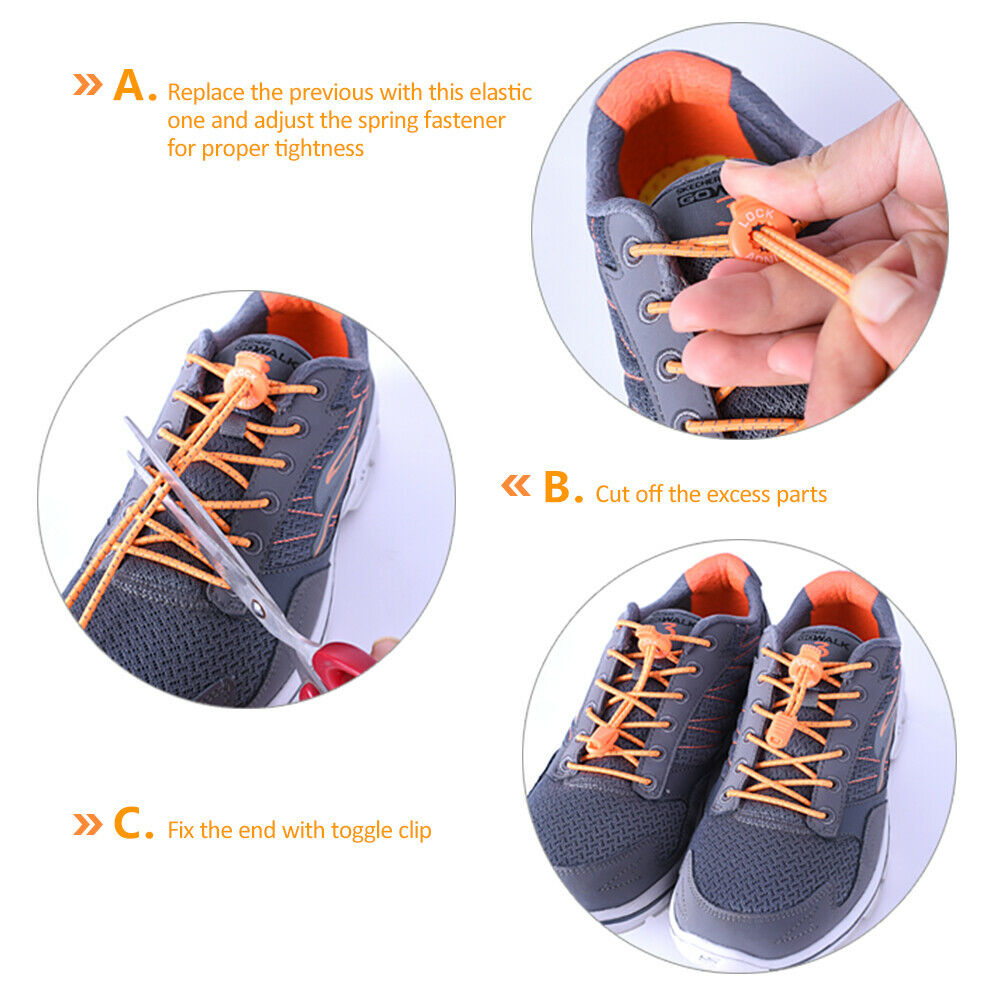 » A. Replace the previous with this elastic one and adjust the spring fastener for proper tightness

SKECHERS GOWALK

LOCK

GOWALK

« B. Cut off the excess parts

GOWALK

GOWALK

» C. Fix the end with toggle clip