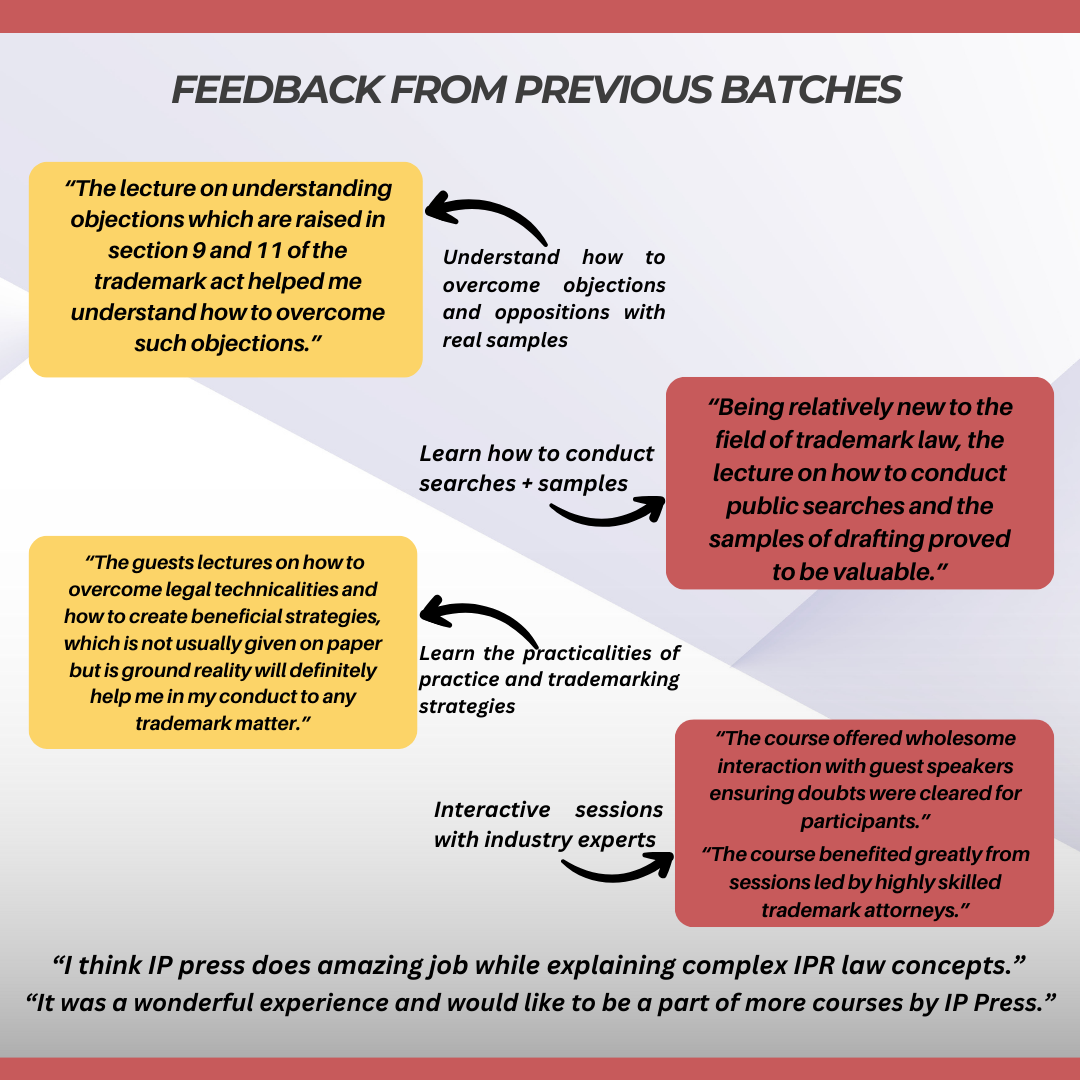 FEEDBACK FROM PREVIOUS BATCHES

"The lecture on understanding objections which are raised in section 9 and 11 of the trademark act helped me understand how to overcome such objections."

Understand how to overcome objections and oppositions with real samples

Learn how to conduct searches + samples

"Being relatively new to the field of trademark law, the lecture on how to conduct public searches and the samples of drafting proved to be valuable."

"The guests lectures on how to overcome legal technicalities and how to create beneficial strategies, which is not usually given on paper but is ground reality will definitely help me in my conduct to any trademark matter."

Learn the practicalities of practice and trademarking strategies

Interactive sessions with industry experts

"The course offered wholesome interaction with guest speakers ensuring doubts were cleared for participants."

"The course benefited greatly from sessions led by highly skilled trademark attorneys."

"I think IP press does amazing job while explaining complex IPR law concepts."
"It was a wonderful experience and would like to be a part of more courses by IP Press."