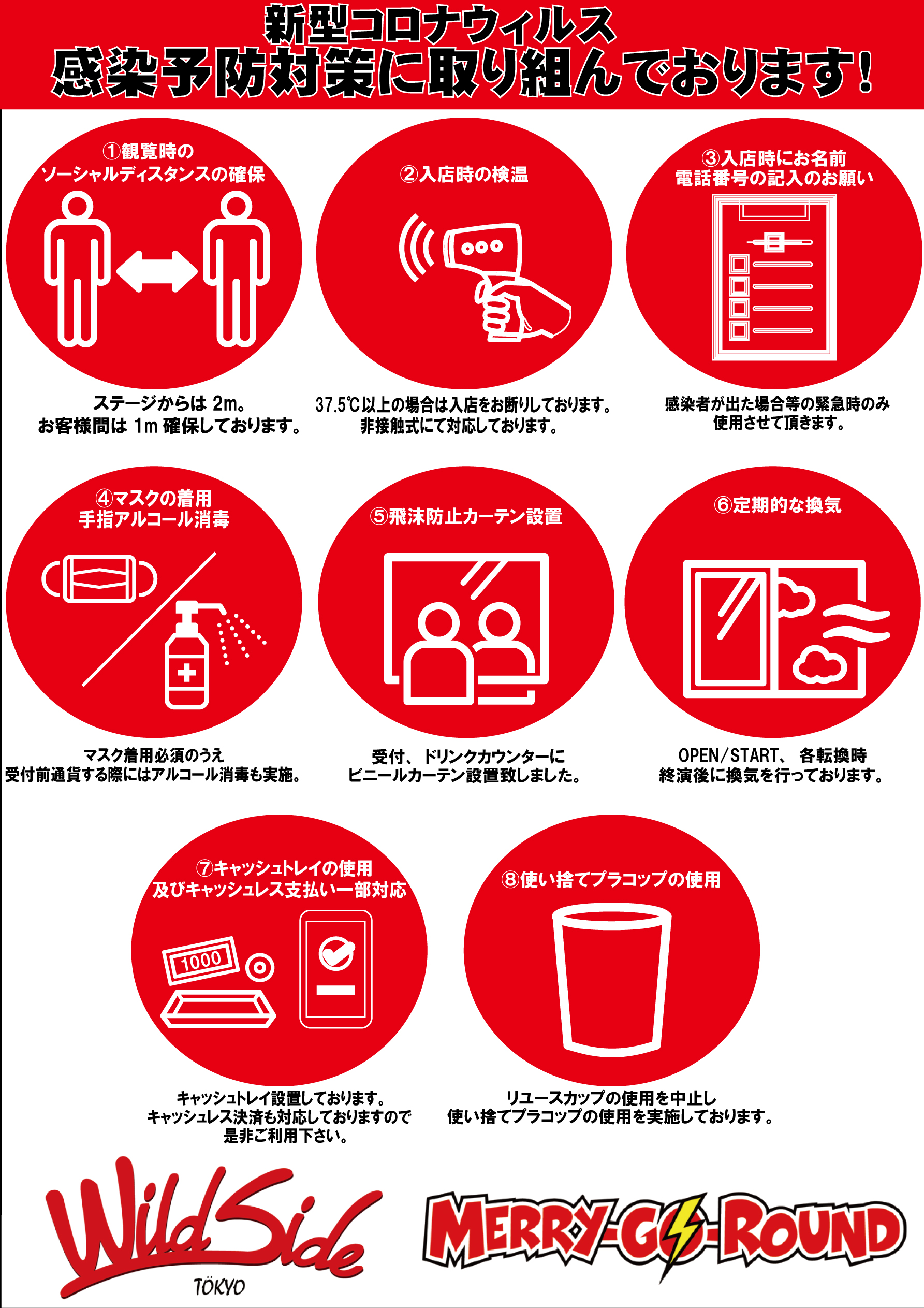 新型コロナウィルス
感染予防対策に取り組んでおります!

①観覧時の
ソーシャルディスタンスの確保

ステージからは 2m。
お客様間は 1m 確保しております。

②入店時の検温

37.5℃以上の場合は入店をお断りしております。
非接触式にて対応しております。

③入店時にお名前
電話番号の記入のお願い

感染者が出た場合等の緊急時のみ
使用させて頂きます。

④マスクの着用
手指アルコール消毒

マスク着用必須のうえ
受付前通貨する際にはアルコール消毒も実施。

⑤飛沫防止カーテン設置

受付、ドリンクカウンターに
ビニールカーテン設置致しました。

⑥定期的な換気

OPEN/START、各転換時
終演後に換気を行っております。

⑦キャッシュトレイの使用
及びキャッシュレス支払い一部対応

1000

キャッシュトレイ設置しております。
キャッシュレス決済も対応しておりますので
是非ご利用下さい。

⑧使い捨てプラコップの使用

リユースカップの使用を中止し
使い捨てプラコップの使用を実施しております。

Wild Side
TOKYO

MERRY-GO-ROUND