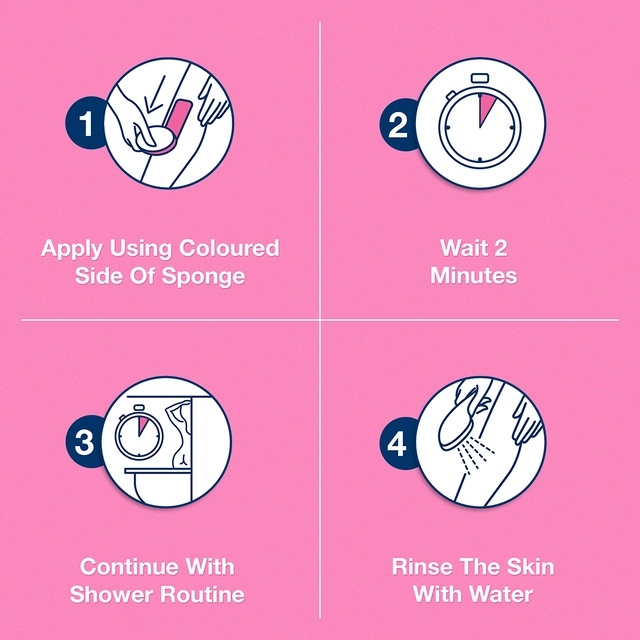 1

Apply Using Coloured Side Of Sponge

2

Wait 2 Minutes

3

Continue With Shower Routine

4

Rinse The Skin With Water