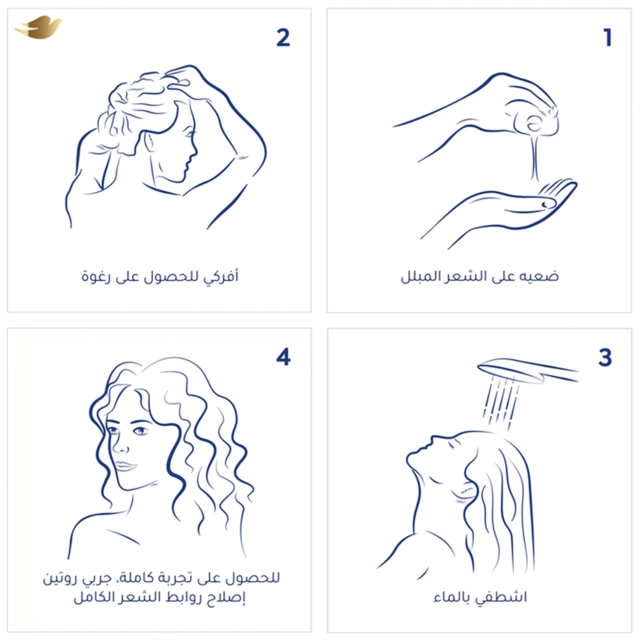 1

ضعيه على الشعر المبلل

2

أفركي للحصول على رغوة

3

اشطفي بالماء

4

للحصول على تجربة كاملة، جربي روتين إصلاح روابط الشعر الكامل