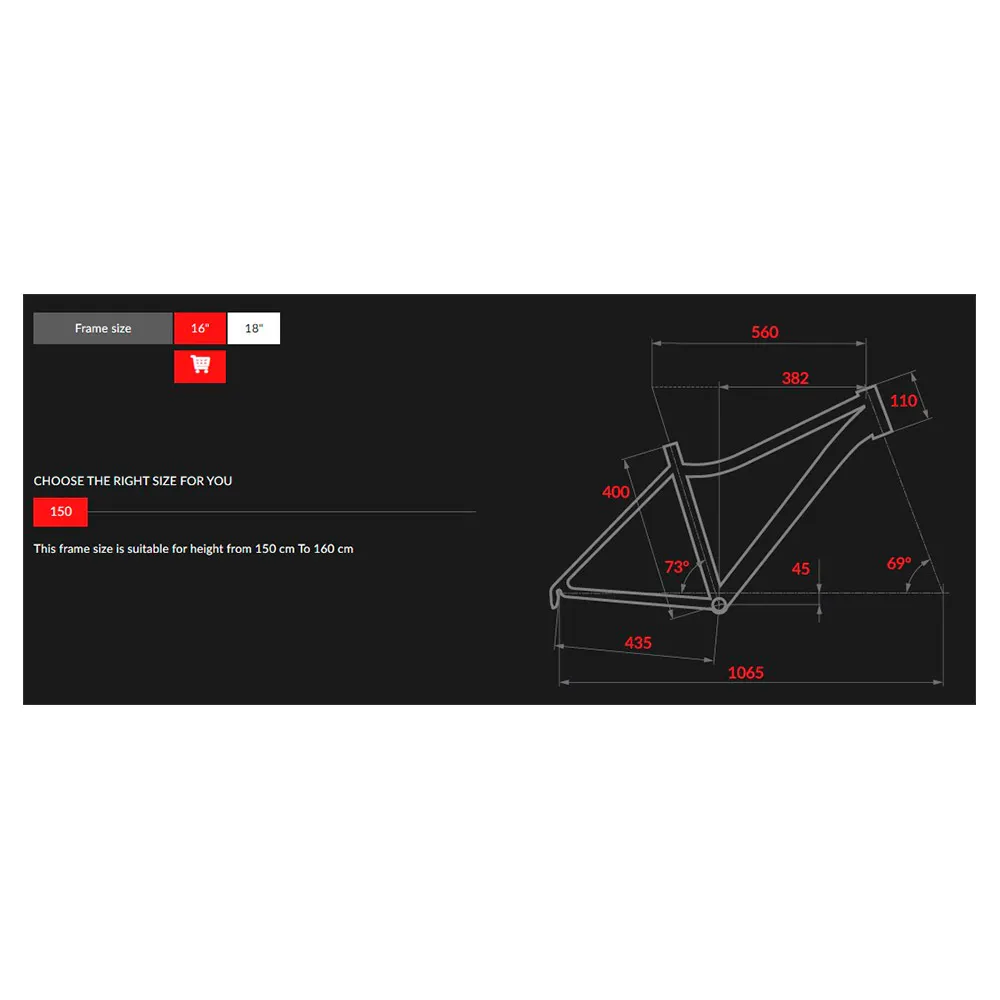 Frame size 16" 18"

CHOOSE THE RIGHT SIZE FOR YOU

150

This frame size is suitable for height from 150 cm To 160 cm

560
382
110
400
73°
45
69°
435
1065