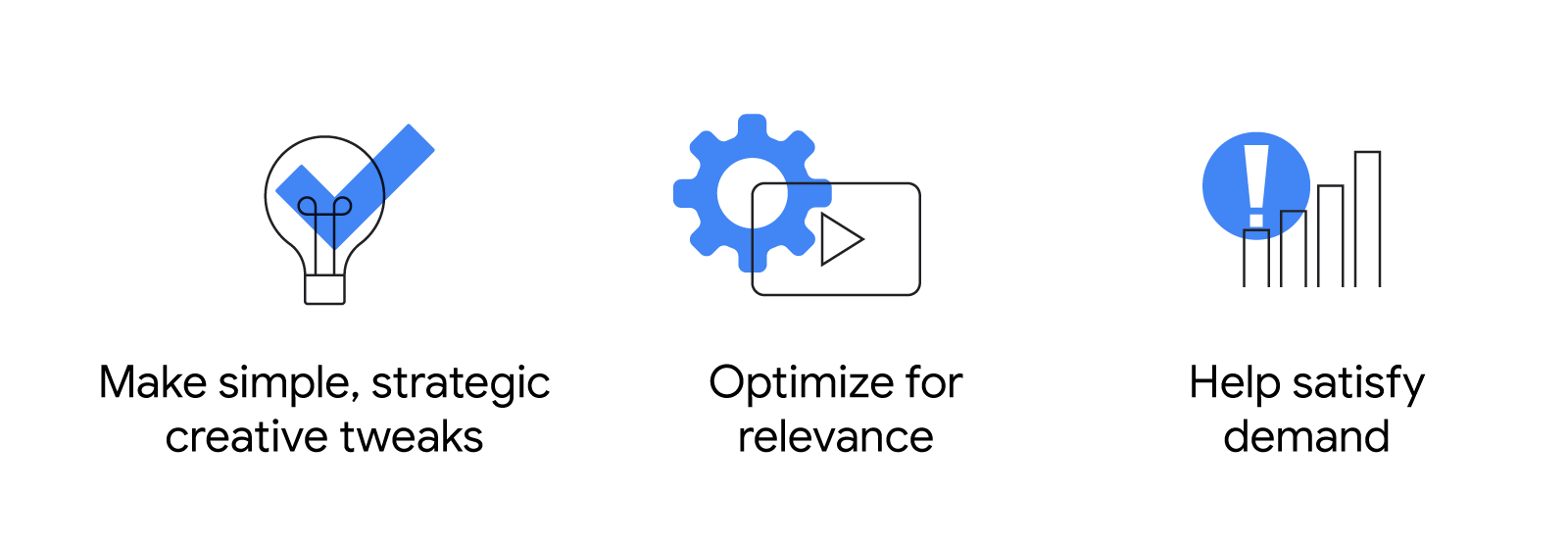 Make simple, strategic creative tweaks

Optimize for relevance

Help satisfy demand