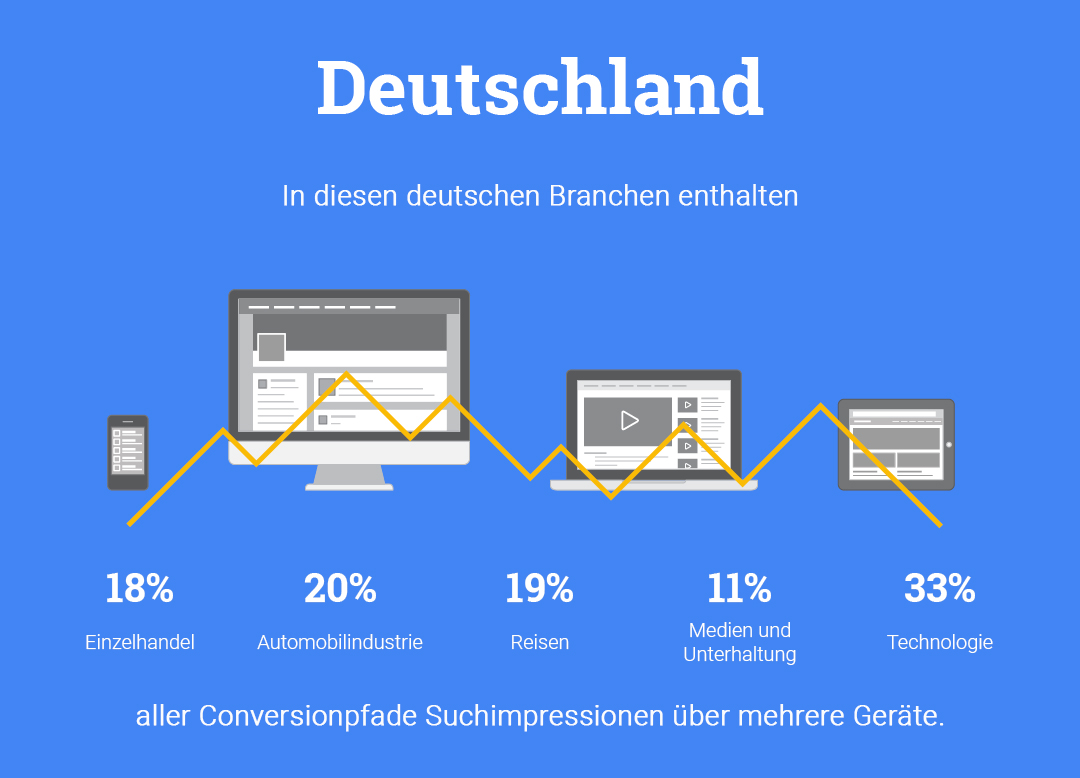 Deutschland

In diesen deutschen Branchen enthalten

18%
Einzelhandel

20%
Automobilindustrie

19%
Reisen

11%
Medien und Unterhaltung

33%
Technologie

aller Conversionpfade Suchimpressionen über mehrere Geräte.