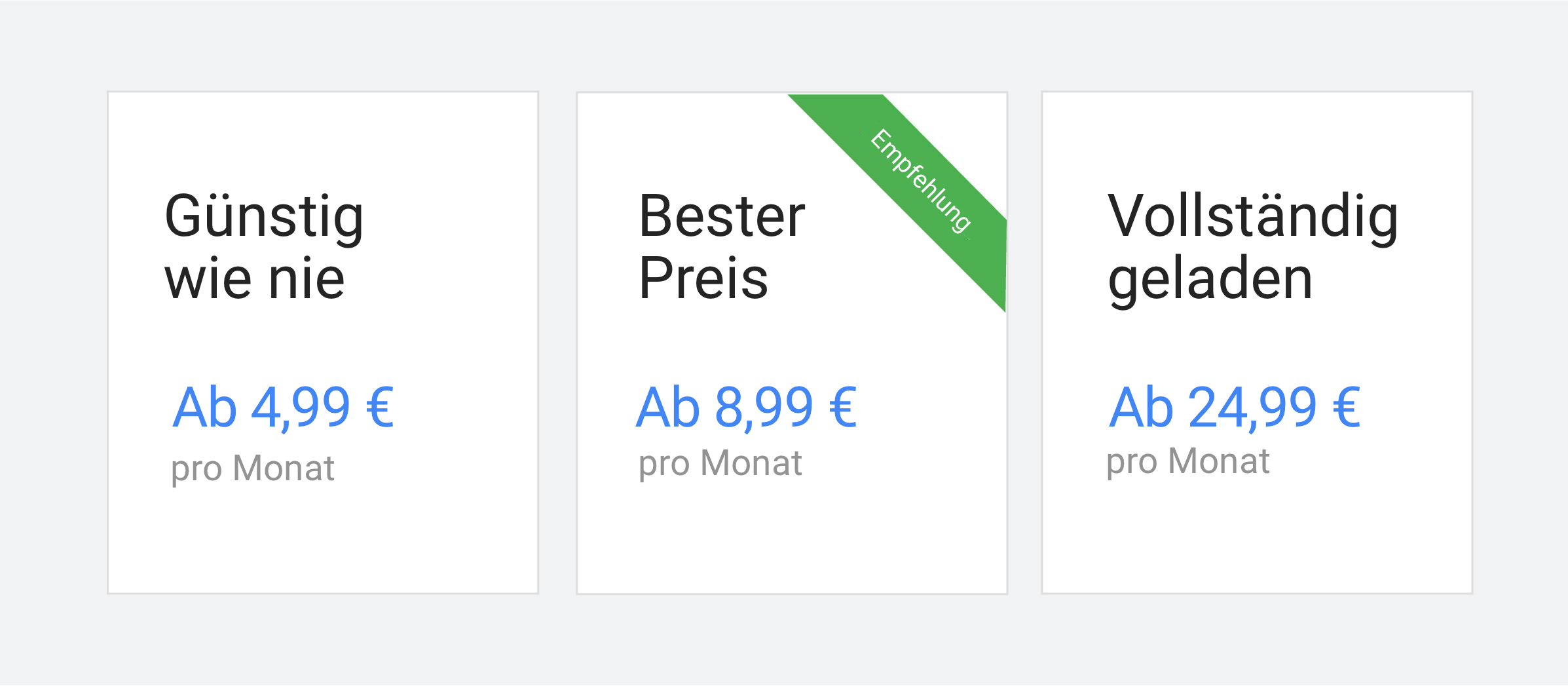 Günstig wie nie

Ab 4,99 €
pro Monat

Empfehlung

Bester Preis

Ab 8,99 €
pro Monat

Vollständig geladen

Ab 24,99 €
pro Monat