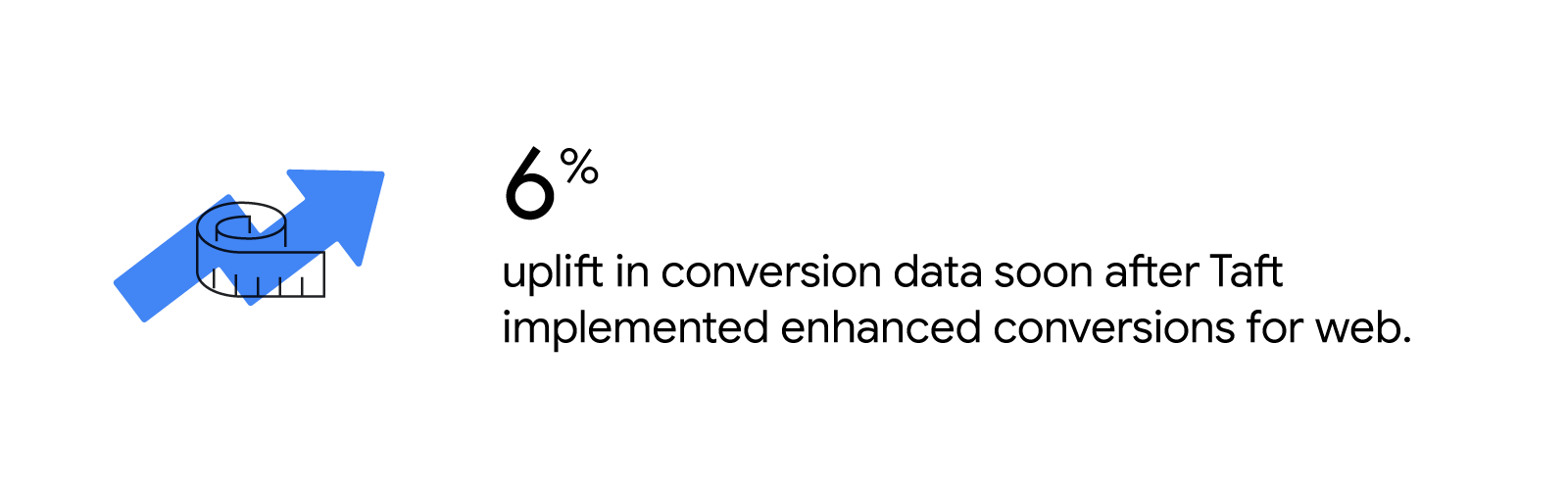 6%

uplift in conversion data soon after Taft implemented enhanced conversions for web.