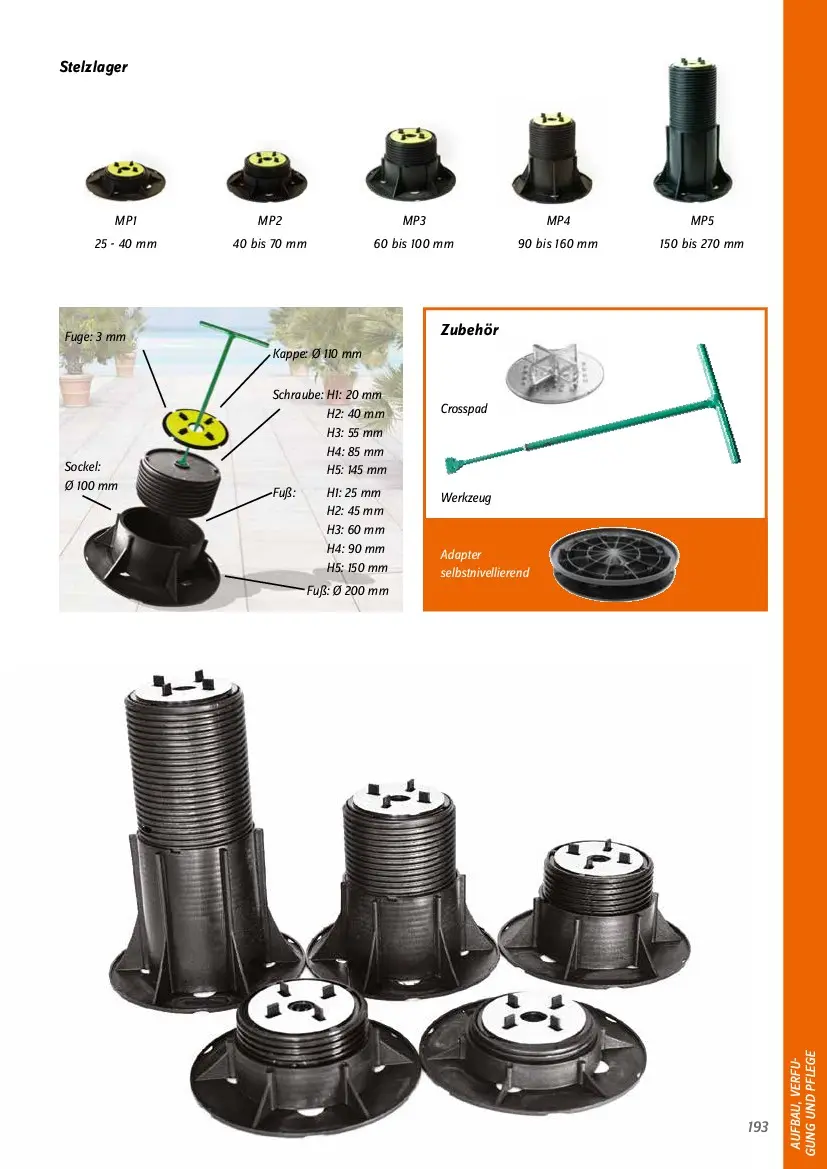 Stelzlager

MP1
25 - 40 mm

MP2
40 bis 70 mm

MP3
60 bis 100 mm

MP4
90 bis 160 mm

MP5
150 bis 270 mm

Fuge: 3 mm

Kappe: Ø 110 mm

Schraube: H1: 20 mm
H2: 40 mm
H3: 55 mm
H4: 85 mm
H5: 145 mm

Sockel:
Ø 100 mm

Fuß: H1: 25 mm
H2: 45 mm
H3: 60 mm
H4: 90 mm
H5: 150 mm

Fuß: Ø 200 mm

Zubehör

Crosspad

Werkzeug

Adapter
selbstnivellierend

AUFBAU, VERFUGUNG UND PFLEGE

193