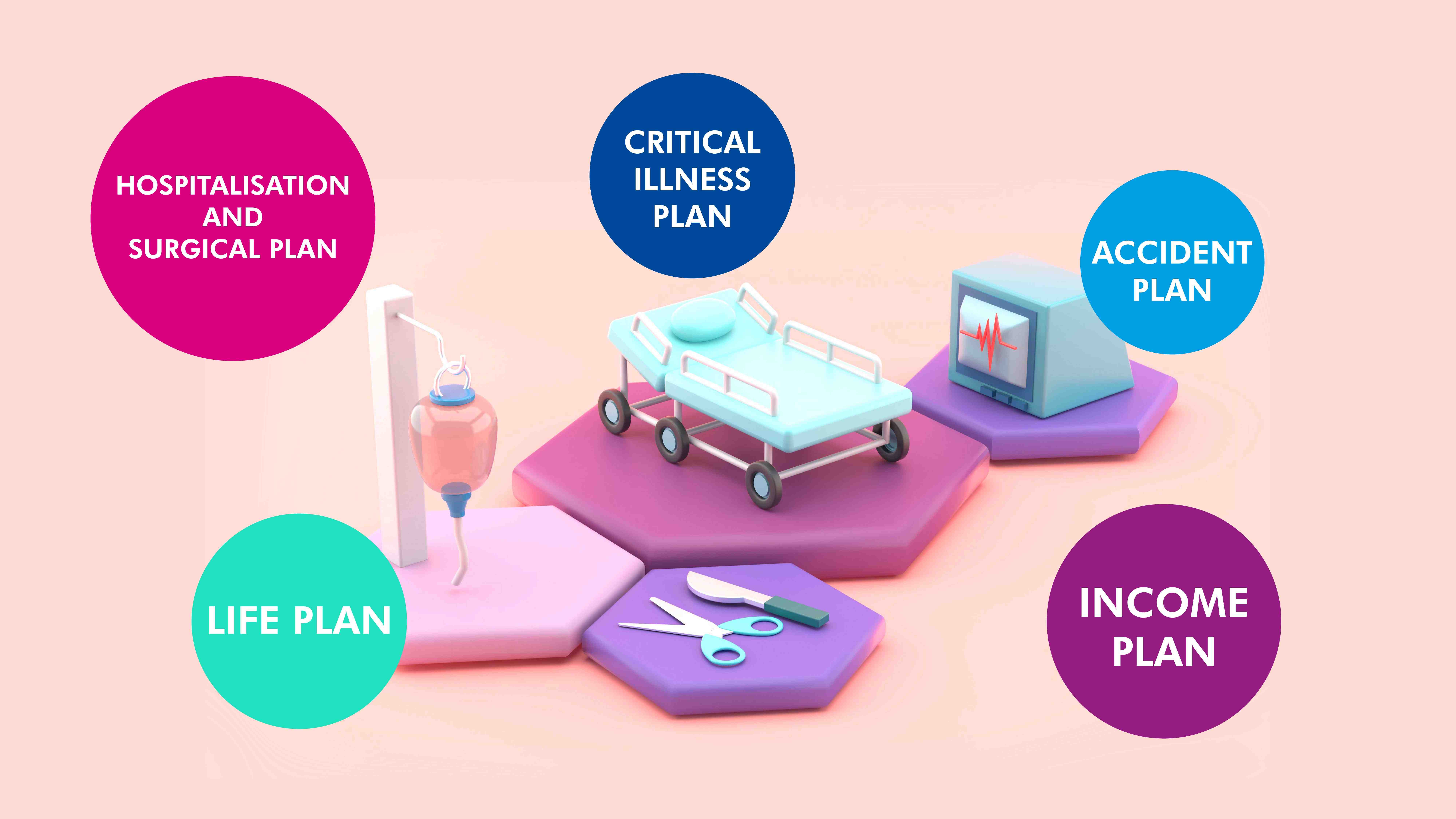 HOSPITALISATION AND SURGICAL PLAN

CRITICAL ILLNESS PLAN

ACCIDENT PLAN

LIFE PLAN

INCOME PLAN