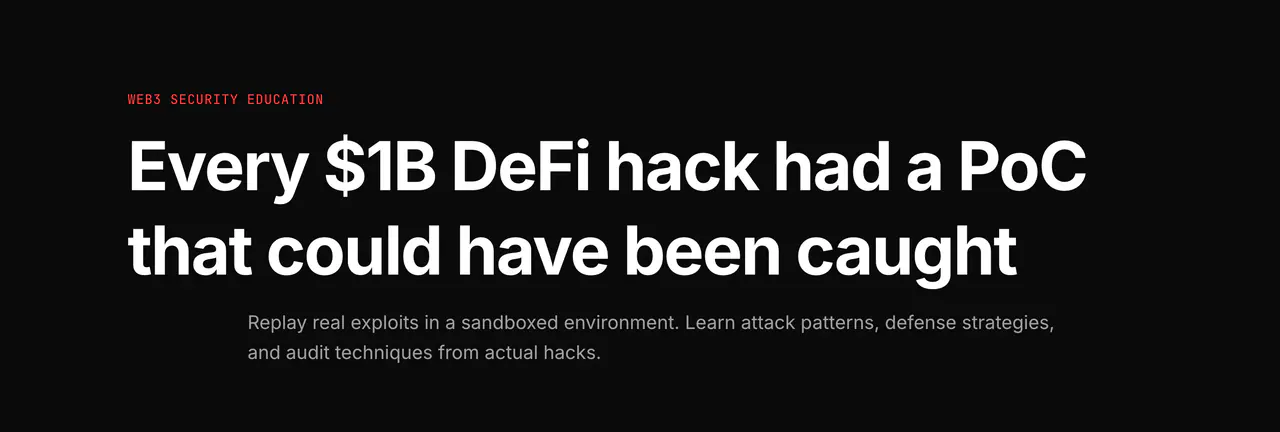 WEB3 SECURITY EDUCATION

Every \$1B DeFi hack had a PoC that could have been caught

Replay real exploits in a sandboxed environment. Learn attack patterns, defense strategies, and audit techniques from actual hacks.