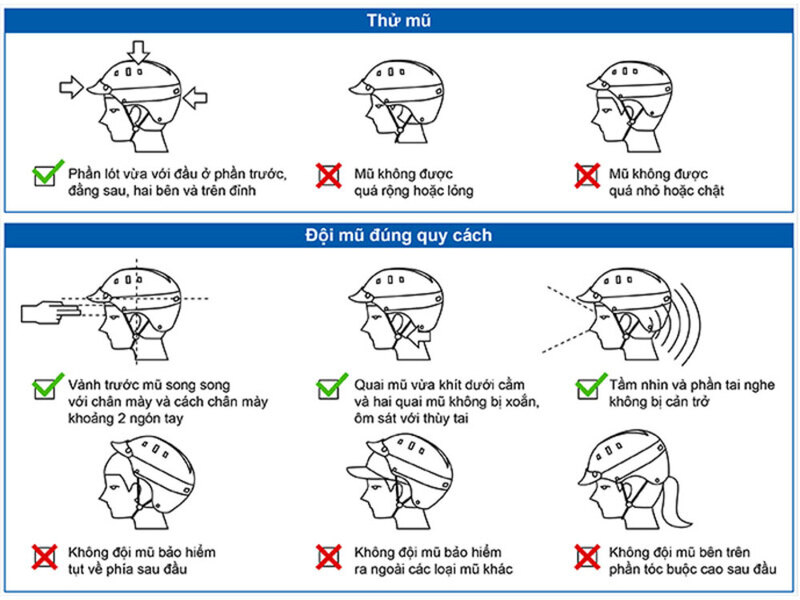 Thử mũ

Phần lót vừa với đầu ở phần trước, đằng sau, hai bên và trên đỉnh

Mũ không được quá rộng hoặc lỏng

Mũ không được quá nhỏ hoặc chật

Đội mũ đúng quy cách

Vành trước mũ song song với chân mày và cách chân mày khoảng 2 ngón tay

Quai mũ vừa khít dưới cằm và hai quai mũ không bị xoắn, ôm sát với thùy tai

Tầm nhìn và phần tai nghe không bị cản trở

Không đội mũ bảo hiểm tụt về phía sau đầu

Không đội mũ bảo hiểm ra ngoài các loại mũ khác

Không đội mũ bên trên phần tóc buộc cao sau đầu