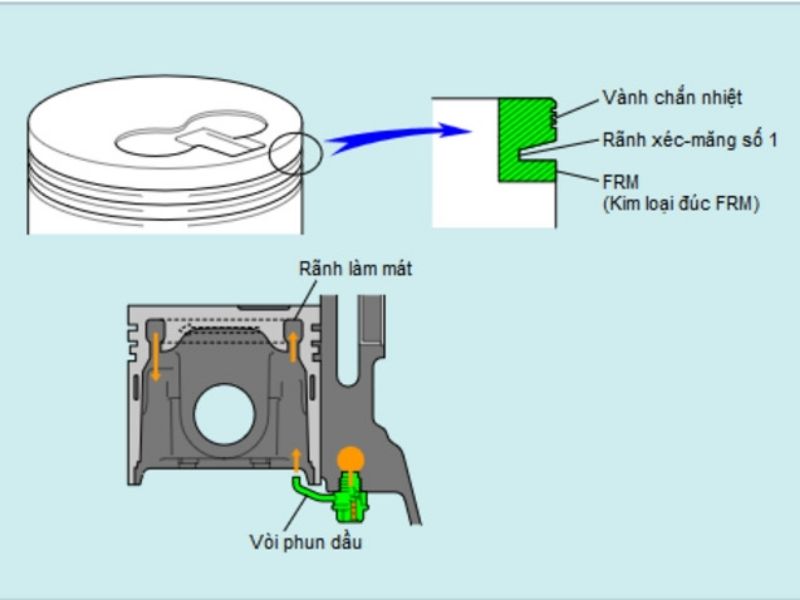 Vành chắn nhiệt
Rãnh xéc-măng số 1
FRM
(Kim loại đúc FRM)

Rãnh làm mát

Vòi phun dầu