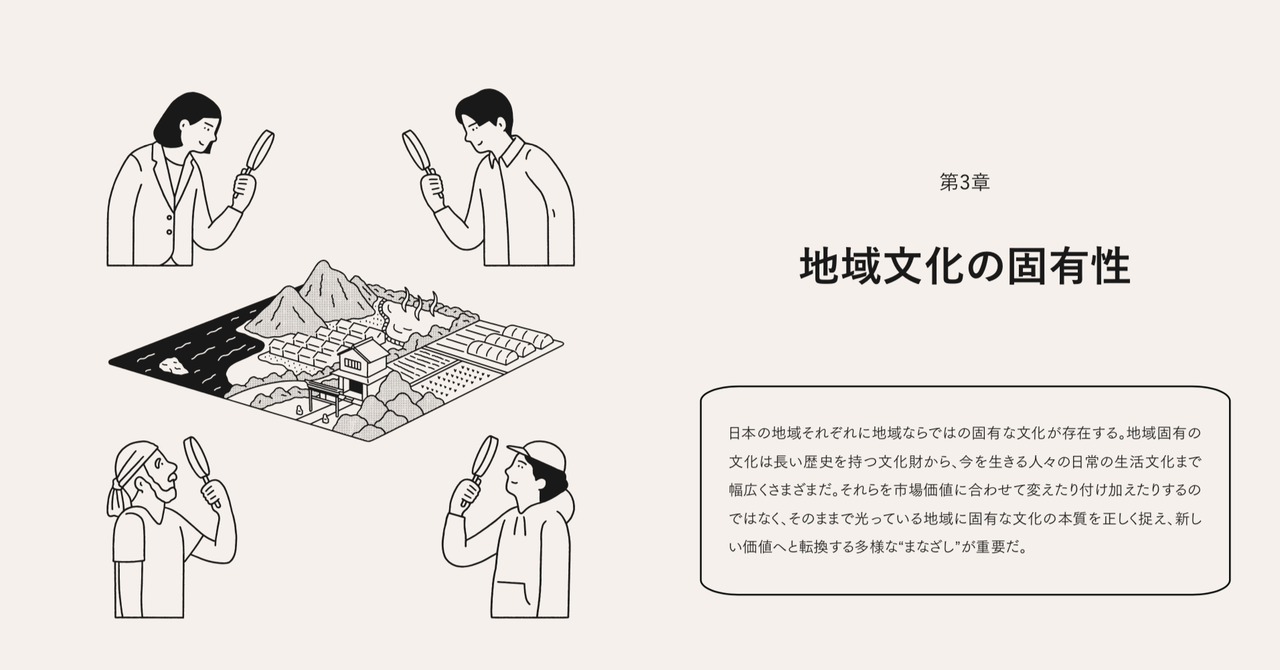 第3章

地域文化の固有性

日本の地域それぞれに地域ならではの固有な文化が存在する。地域固有の文化は長い歴史を持つ文化財から、今を生きる人々の日常の生活文化まで幅広くさまざまだ。それらを市場価値に合わせて変えたり付け加えたりするのではなく、そのままで光っている地域に固有な文化の本質を正しく捉え、新しい価値へと転換する多様な“まなざし”が重要だ。