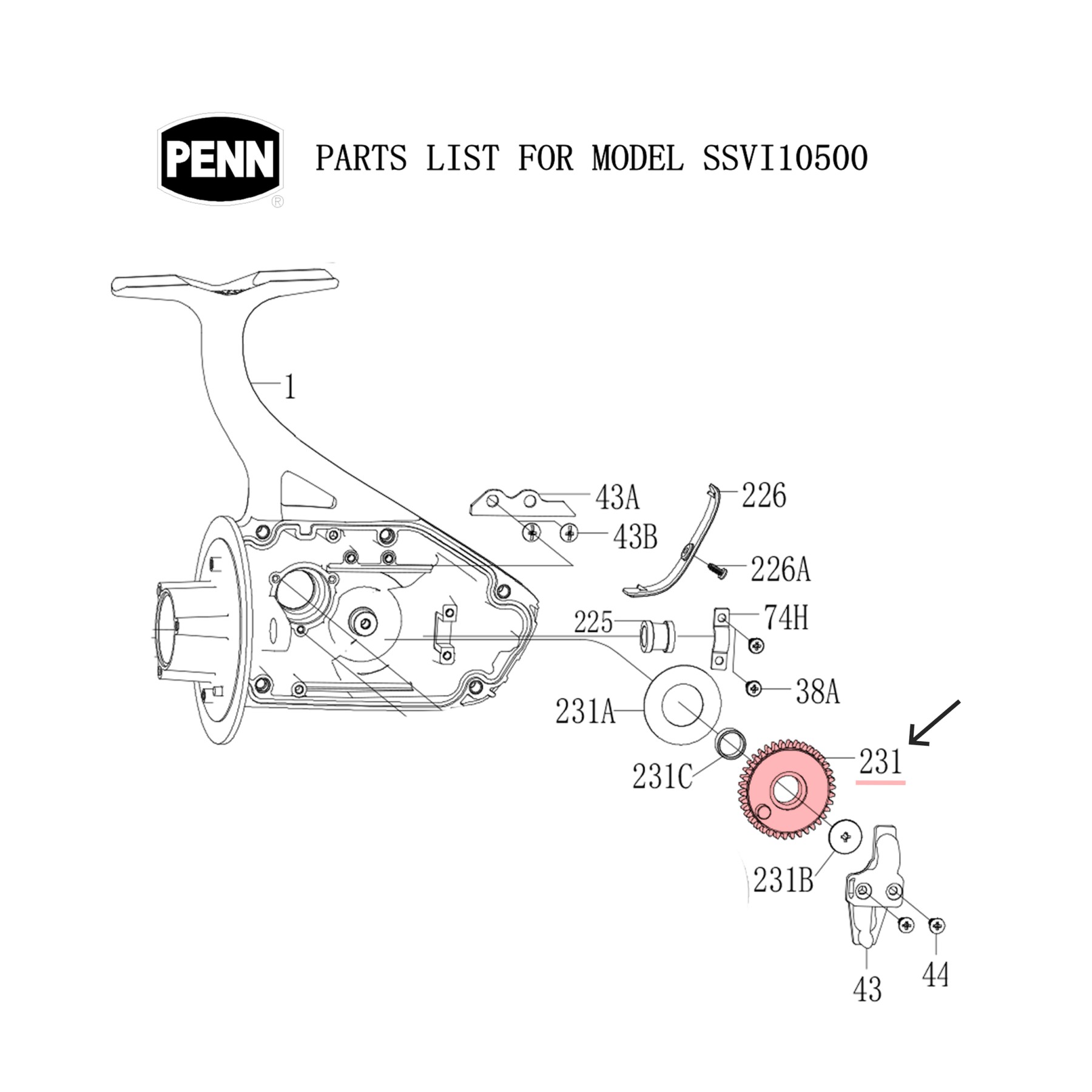 PENN®

PARTS LIST FOR MODEL SSVI10500

1
43A
43B
226
226A
225
74H
38A
231A
231C
231
231B
43
44