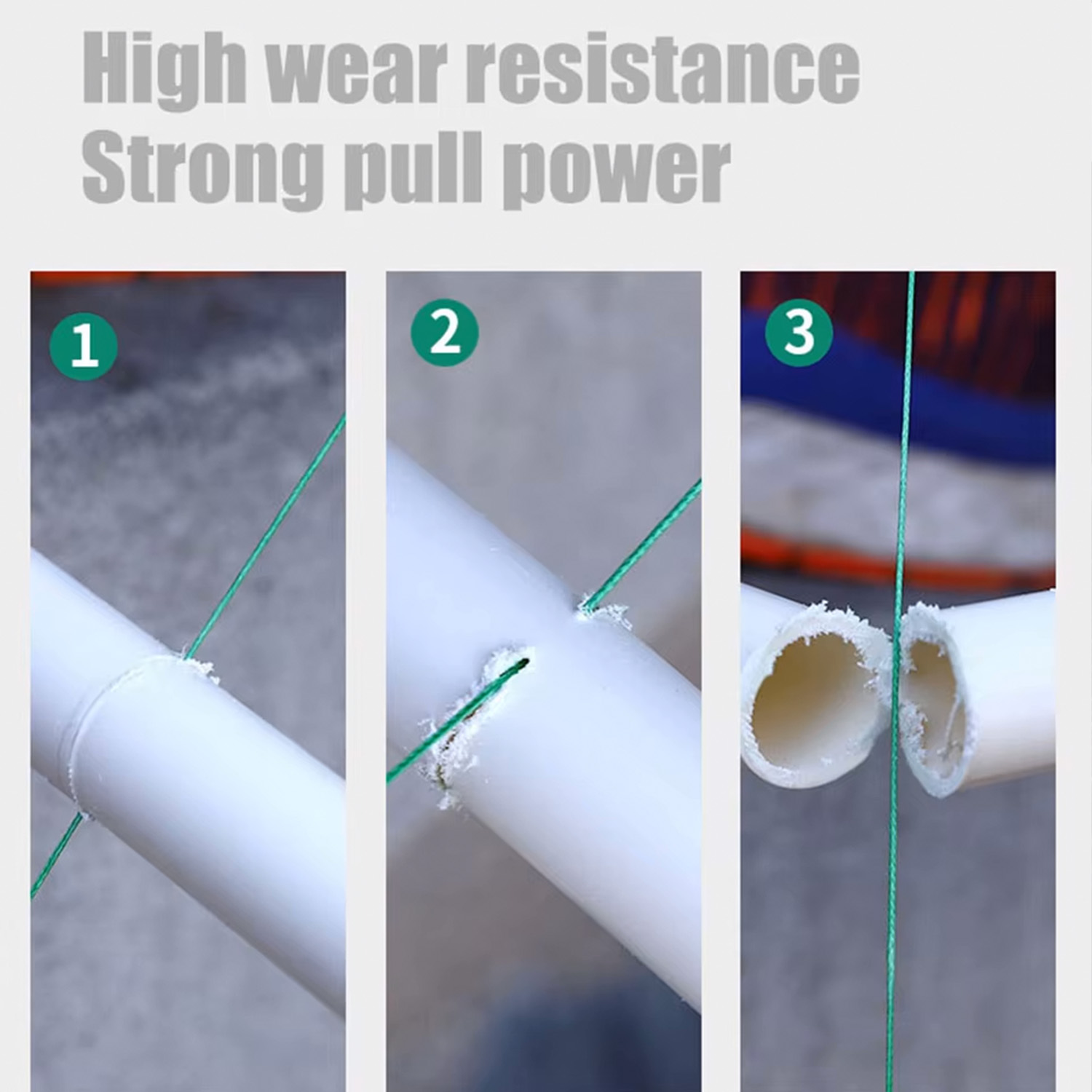 High wear resistance
Strong pull power

1

2

3