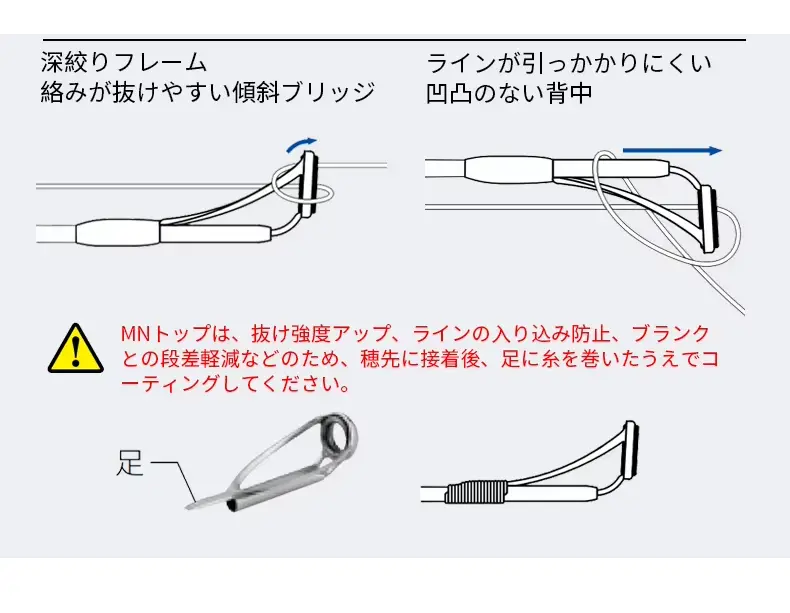 深絞りフレーム
絡みが抜けやすい傾斜ブリッジ

ラインが引っかかりにくい
凹凸のない背中

MNトップは、抜け強度アップ、ラインの入り込み防止、ブランクとの段差軽減などのため、穂先に接着後、足に糸を巻いたうえでコーティングしてください。

足