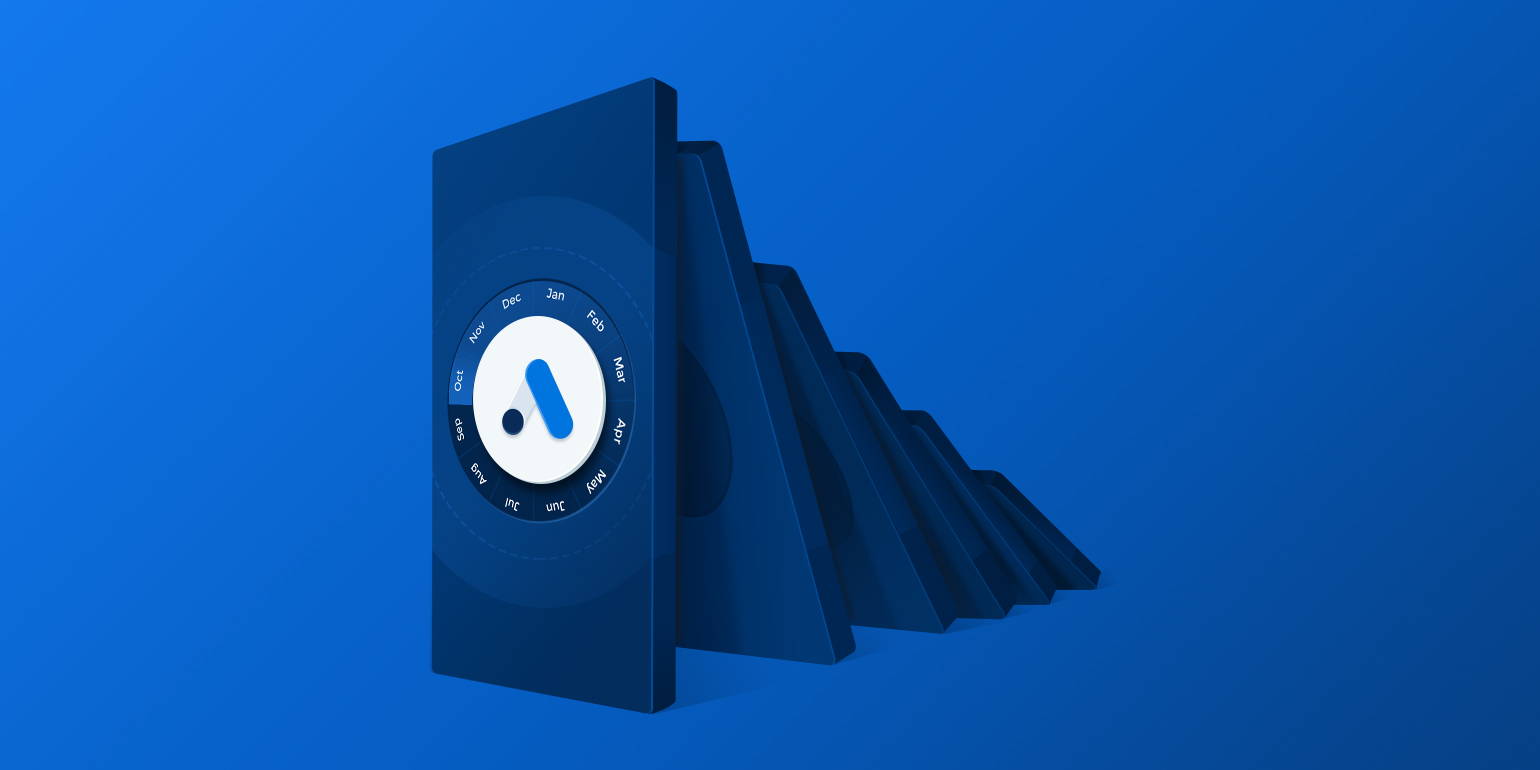 Jan
Feb
Mar
Apr
May
Jun
Jul
Aug
Sep
Oct
Nov
Dec