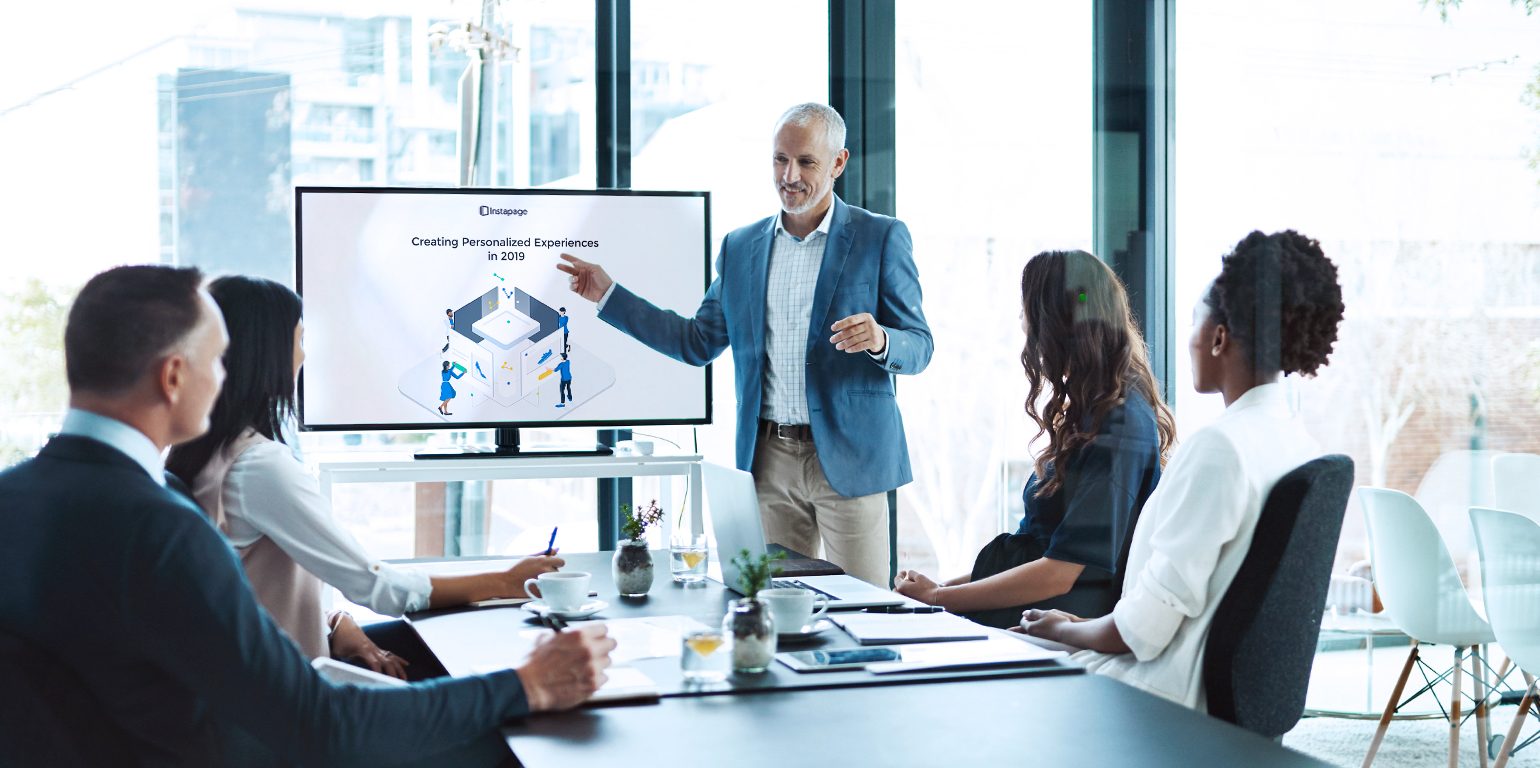 Instapage

Creating Personalized Experiences in 2019