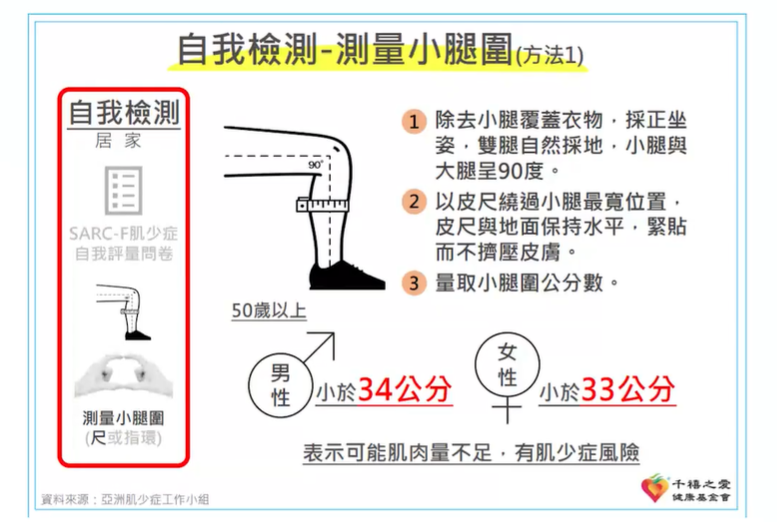 自我檢測-測量小腿圍(方法1)

自我檢測
居家

SARC-F肌少症
自我評量問卷

測量小腿圍
(尺或指環)

90°

1 除去小腿覆蓋衣物，採正坐姿，雙腿自然採地，小腿與大腿呈90度。

2 以皮尺繞過小腿最寬位置，皮尺與地面保持水平，緊貼而不擠壓皮膚。

3 量取小腿圍公分數。

50歲以上

男性 小於34公分

女性 小於33公分

表示可能肌肉量不足，有肌少症風險

資料來源：亞洲肌少症工作小組

千禧之愛
健康基金會