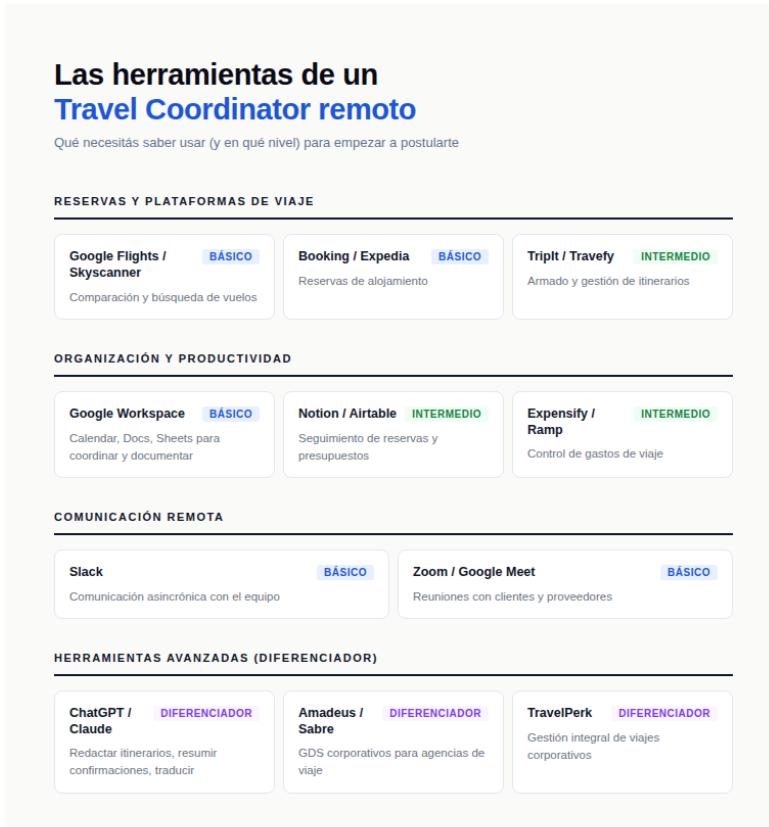 Las herramientas de un
Travel Coordinator remoto

Qué necesitás saber usar (y en qué nivel) para empezar a postularte

RESERVAS Y PLATAFORMAS DE VIAJE

Google Flights / Skyscanner
BÁSICO
Comparación y búsqueda de vuelos

Booking / Expedia
BÁSICO
Reservas de alojamiento

TripIt / Travefy
INTERMEDIO
Armado y gestión de itinerarios

ORGANIZACIÓN Y PRODUCTIVIDAD

Google Workspace
BÁSICO
Calendar, Docs, Sheets para coordinar y documentar

Notion / Airtable
INTERMEDIO
Seguimiento de reservas y presupuestos

Expensify / Ramp
INTERMEDIO
Control de gastos de viaje

COMUNICACIÓN REMOTA

Slack
BÁSICO
Comunicación asincrónica con el equipo

Zoom / Google Meet
BÁSICO
Reuniones con clientes y proveedores

HERRAMIENTAS AVANZADAS (DIFERENCIADOR)

ChatGPT / Claude
DIFERENCIADOR
Redactar itinerarios, resumir confirmaciones, traducir

Amadeus / Sabre
DIFERENCIADOR
GDS corporativos para agencias de viaje

TravelPerk
DIFERENCIADOR
Gestión integral de viajes corporativos