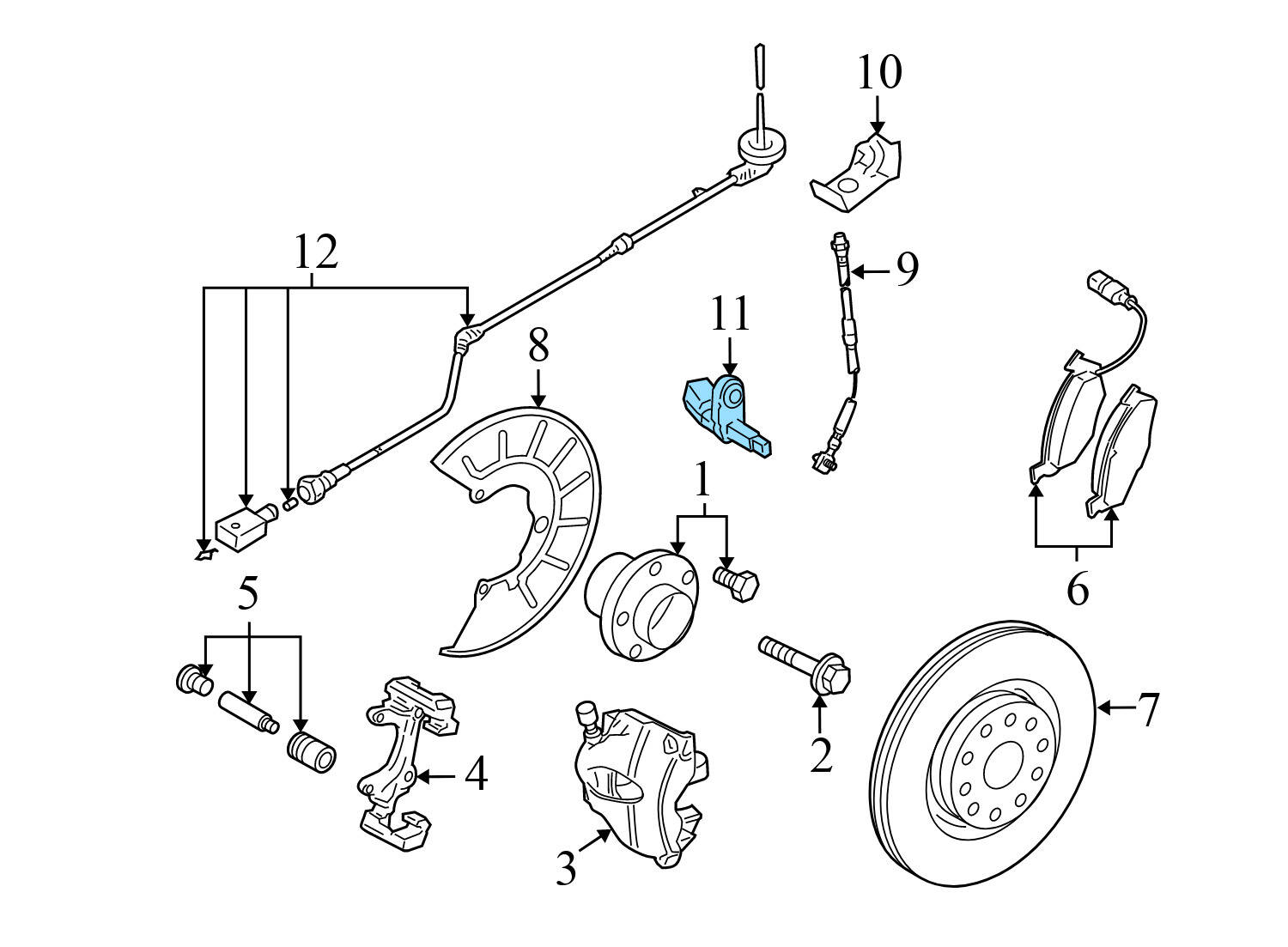 10
12
9
11
8
1
6
5
7
4
2
3