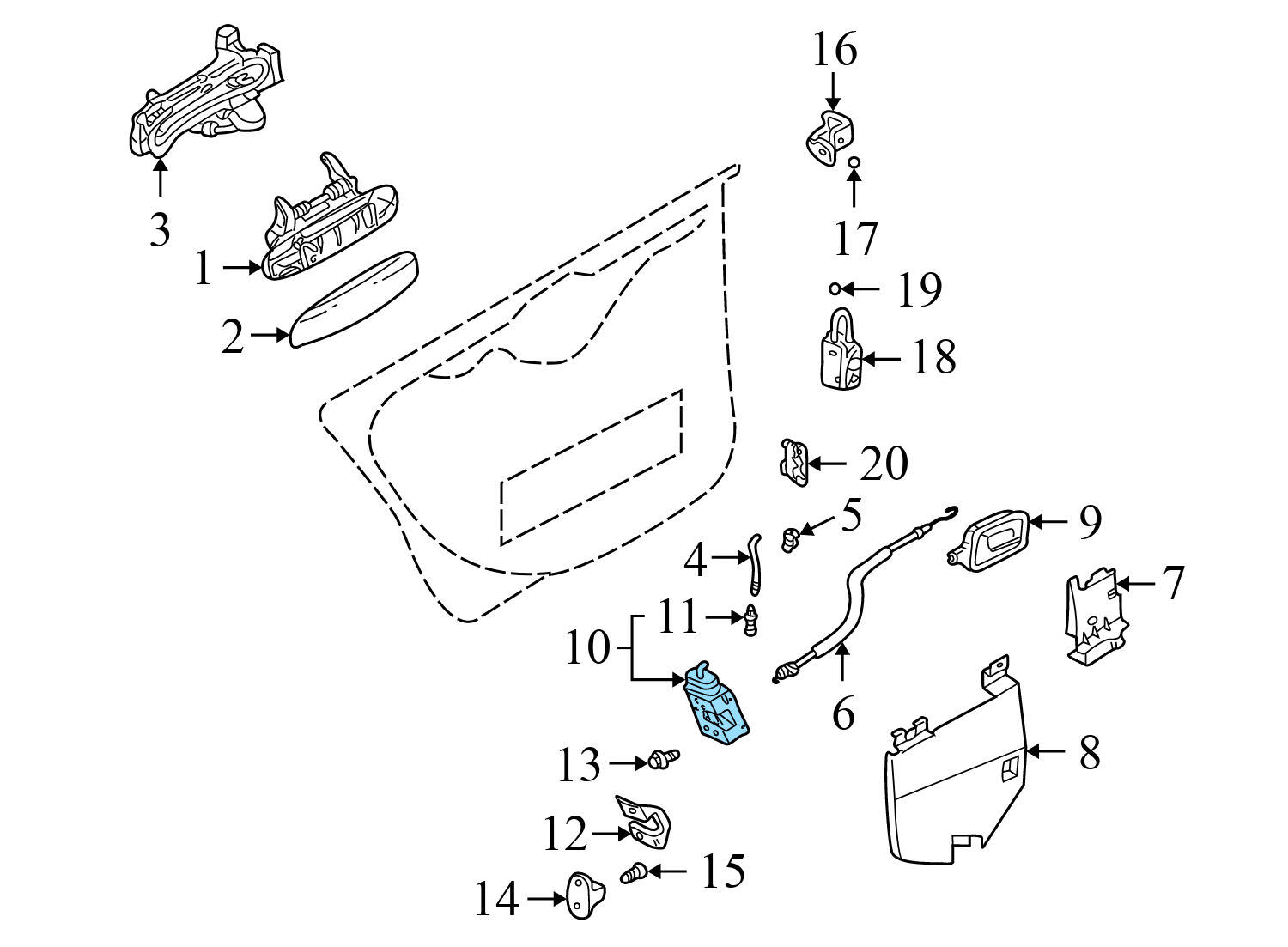 16
3
17
1
19
2
18
20
5
9
4
7
11
10
6
8
13
12
15
14