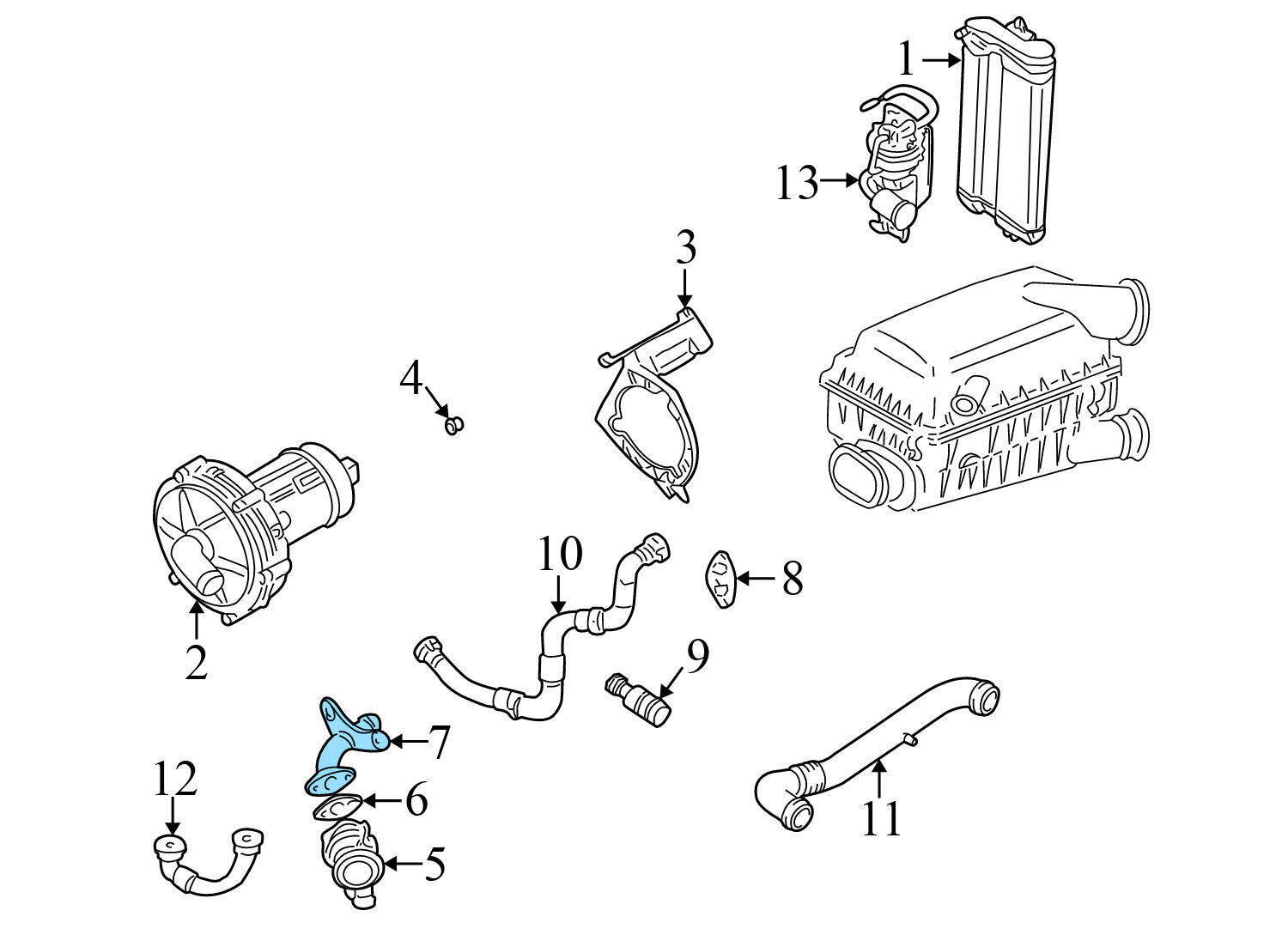 1
13
3
4
2
10
8
9
7
6
5
12
11