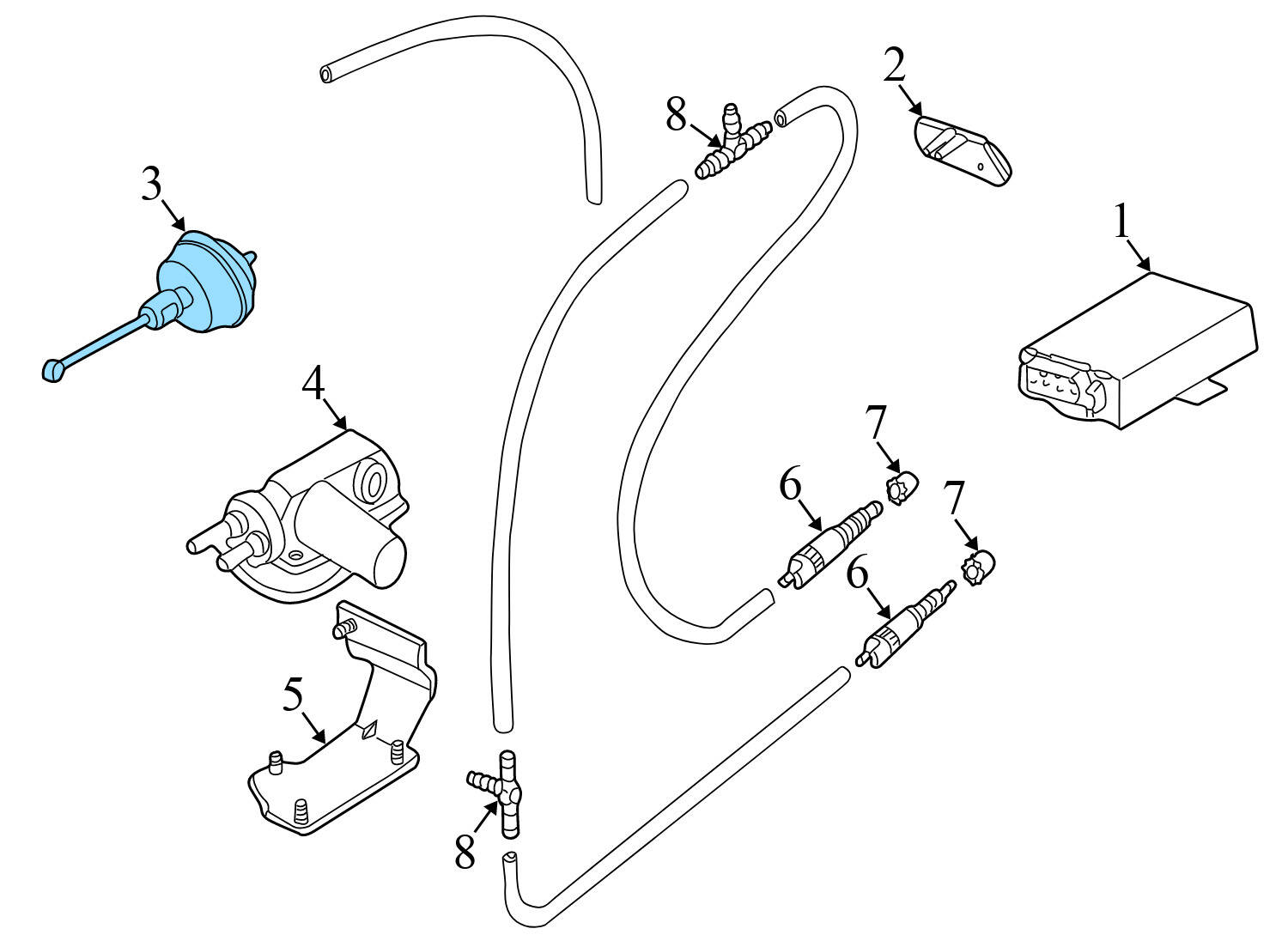 2
8
3
1
4
7
6
7
6
5
8