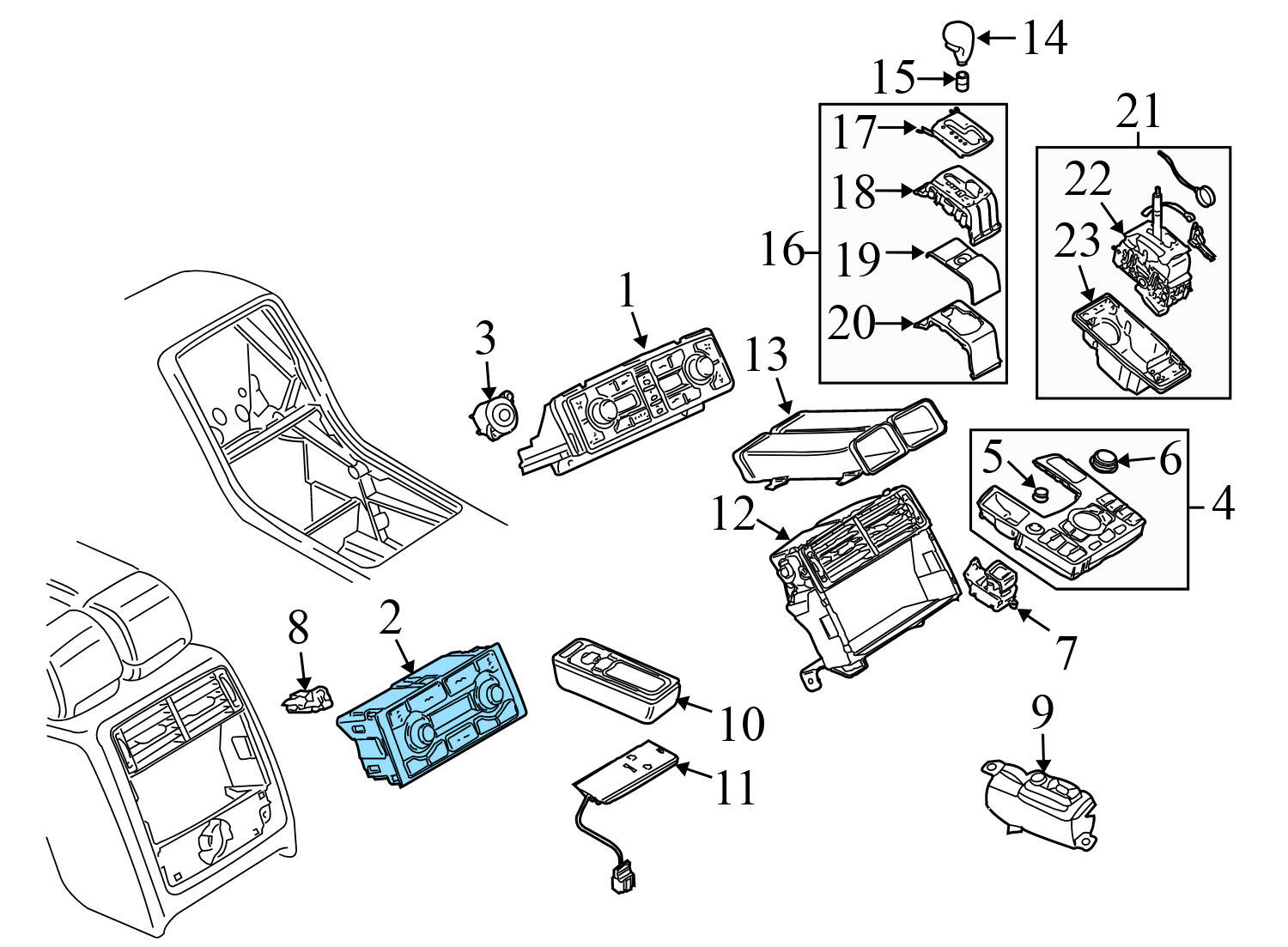 14
15
17
18
16
19
20
21
22
23
1
3
13
5
6
4
12
7
8
2
10
11
9