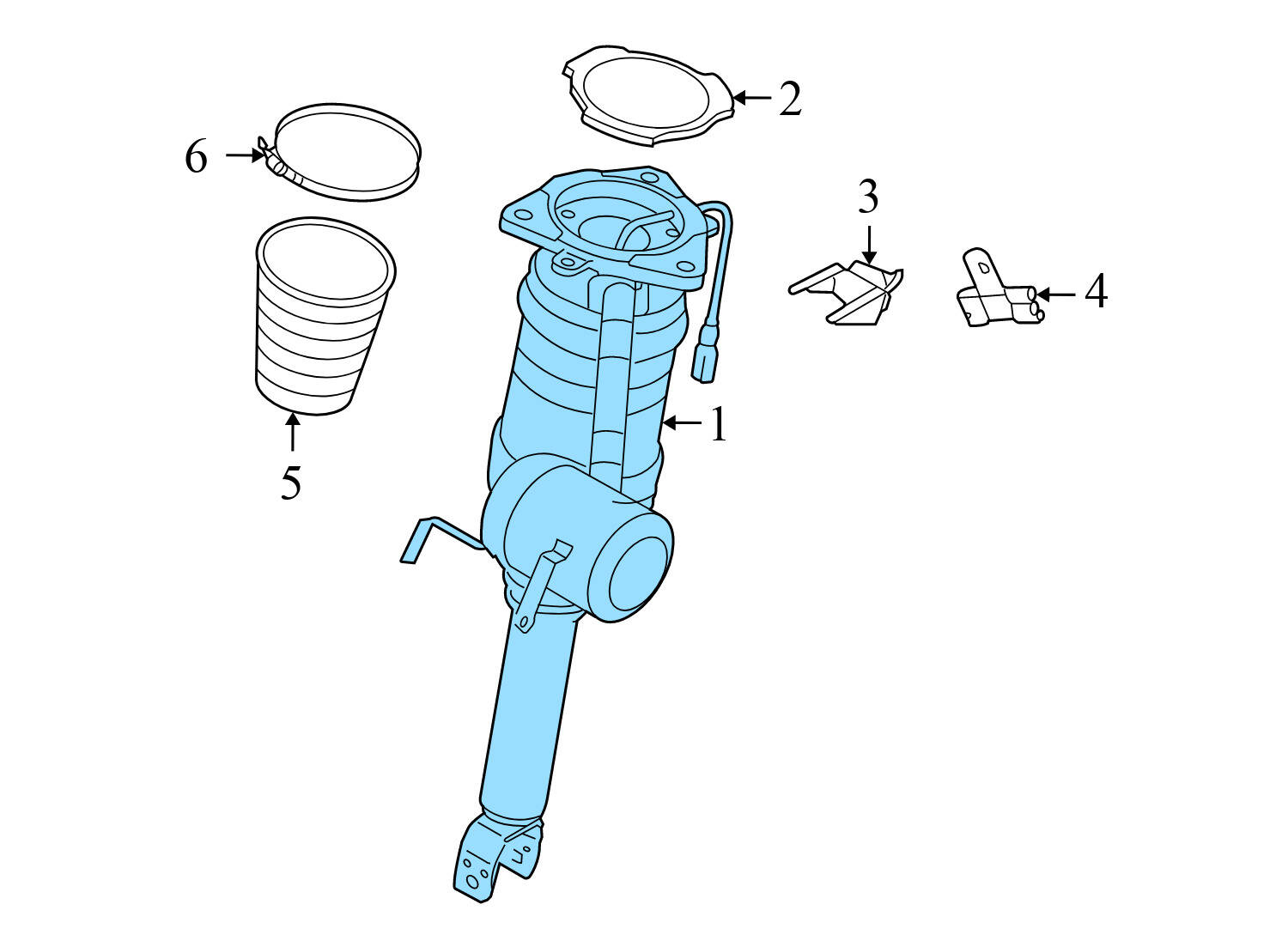 2
6
3
4
1
5