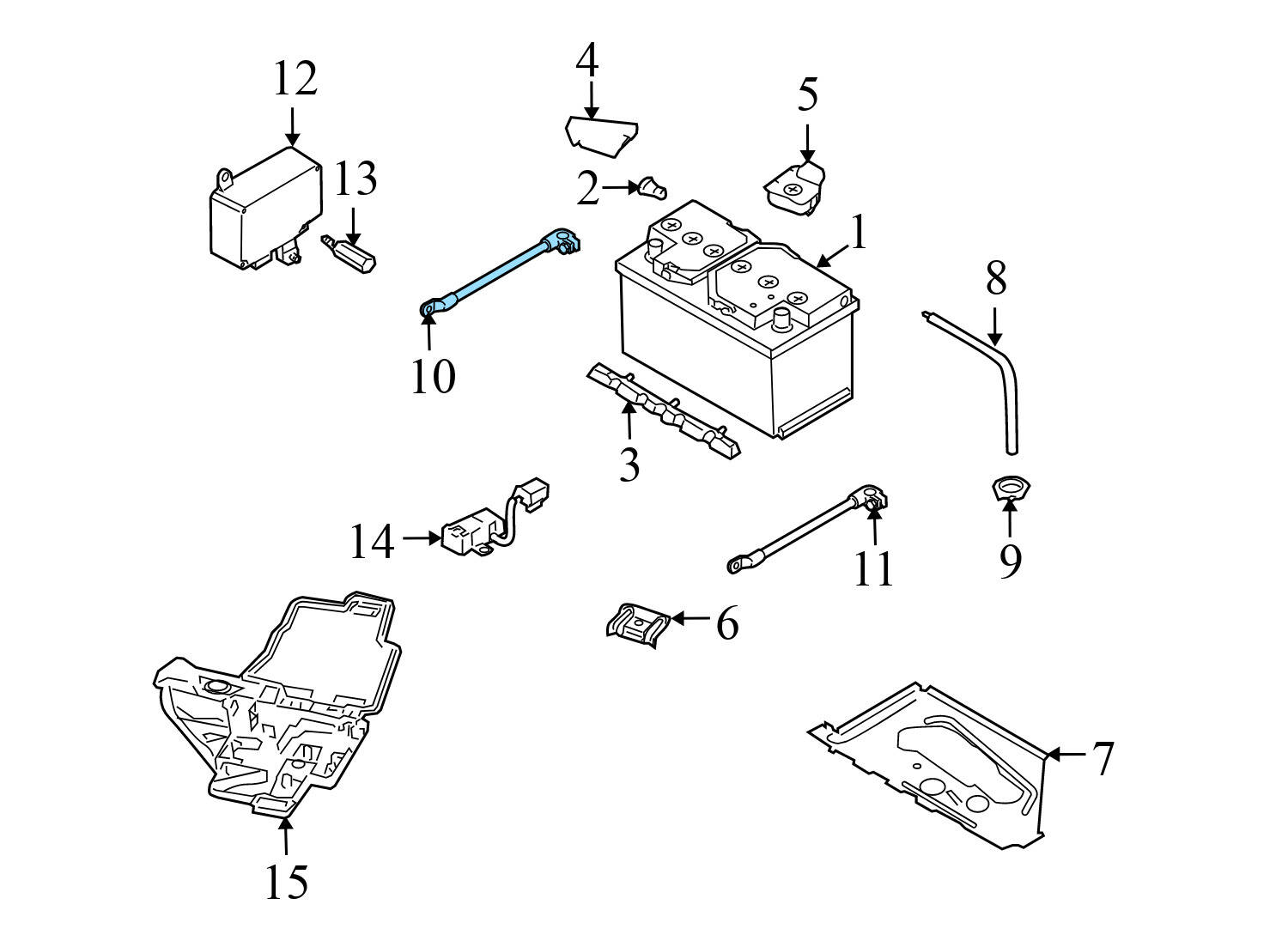 12
4
5
13
2
1
8
10
3
14
11
9
6
7
15