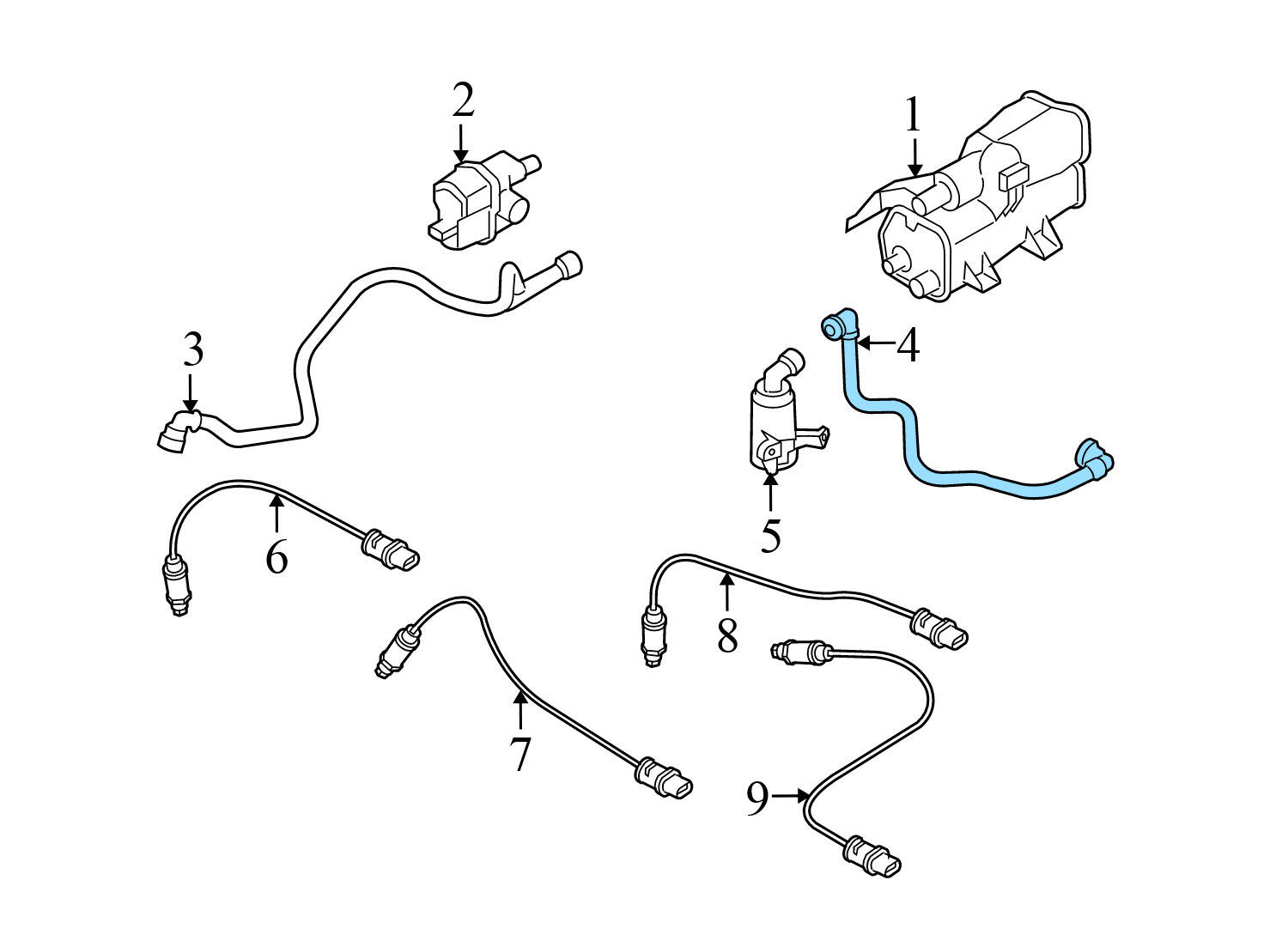 2
1
3
4
5
6
8
7
9