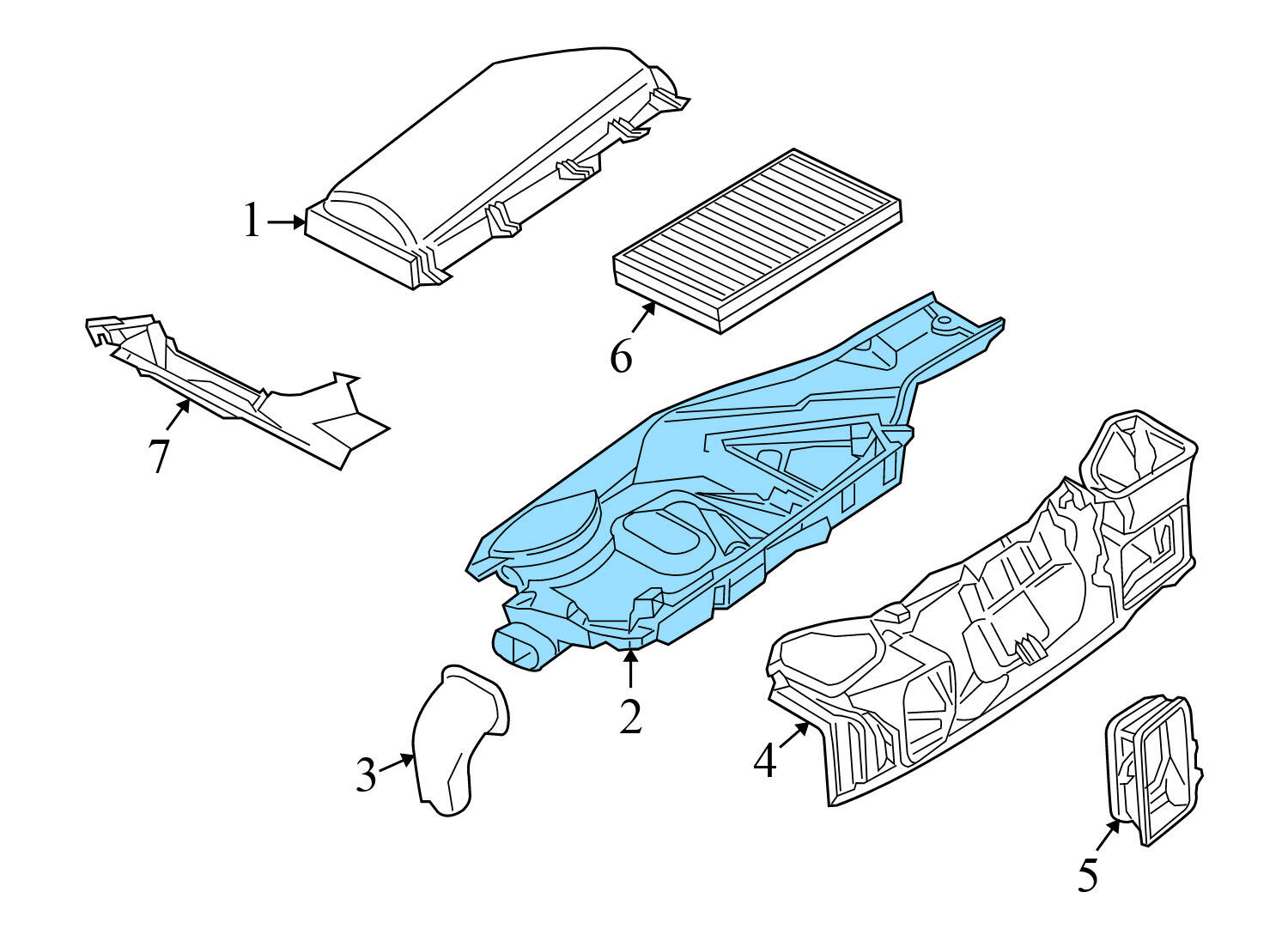 1
6
7
2
3
4
5