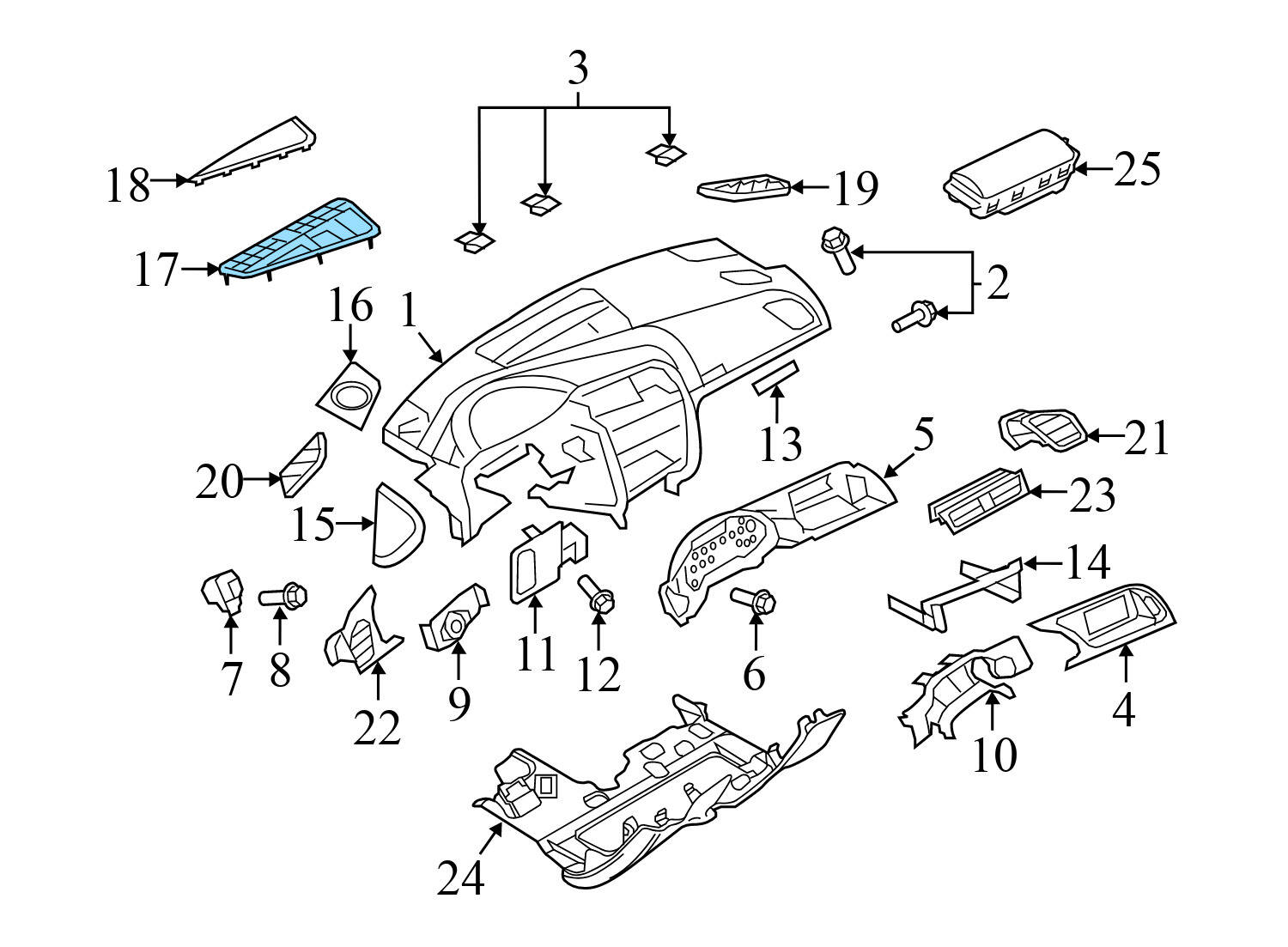 3
18
19
25
17
2
16
1
13
5
21
20
23
15
14
7
8
22
9
11
12
6
4
10
24