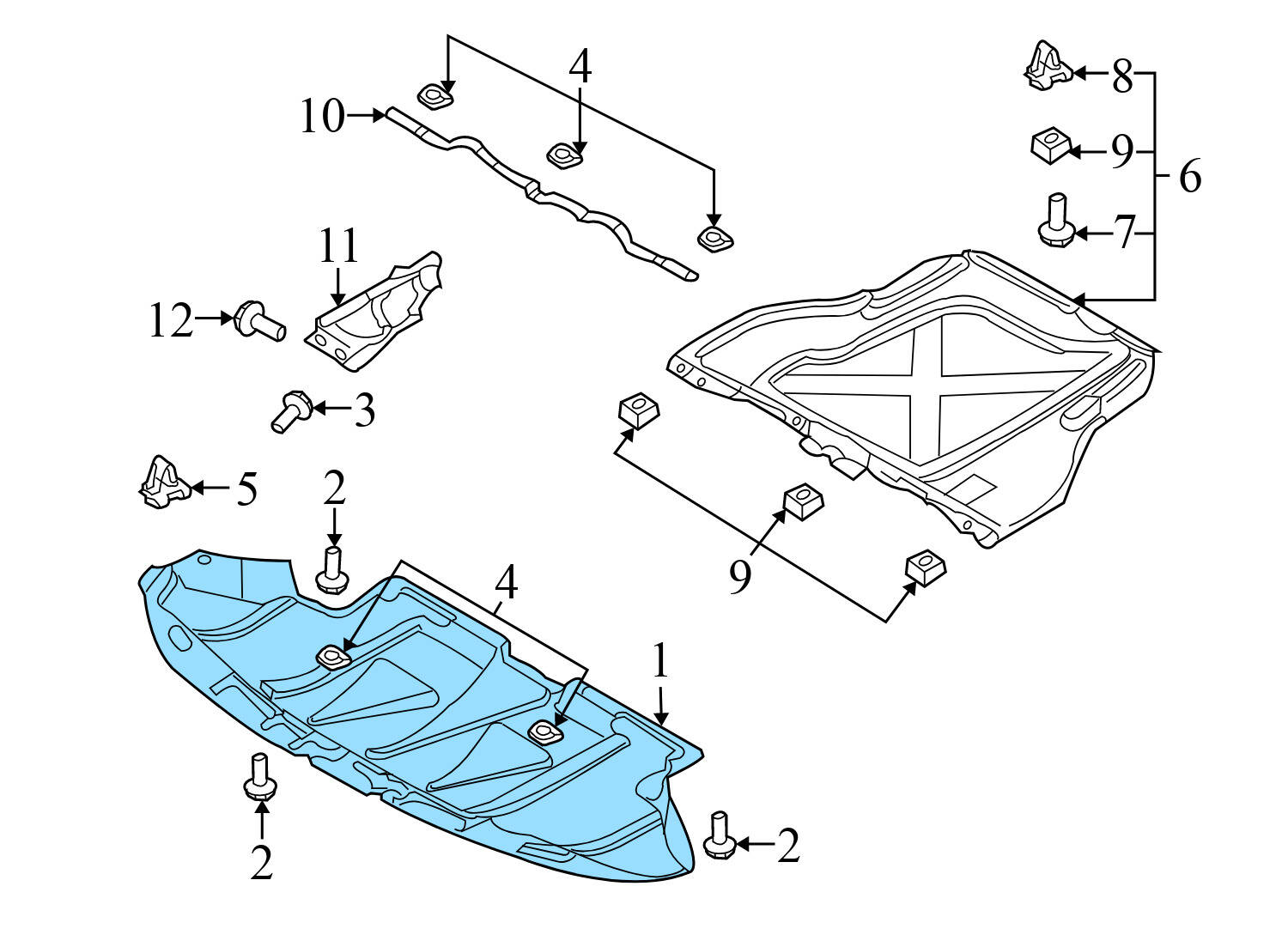 4
10
8
9
6
7
11
12
3
5
2
4
9
1
2
2