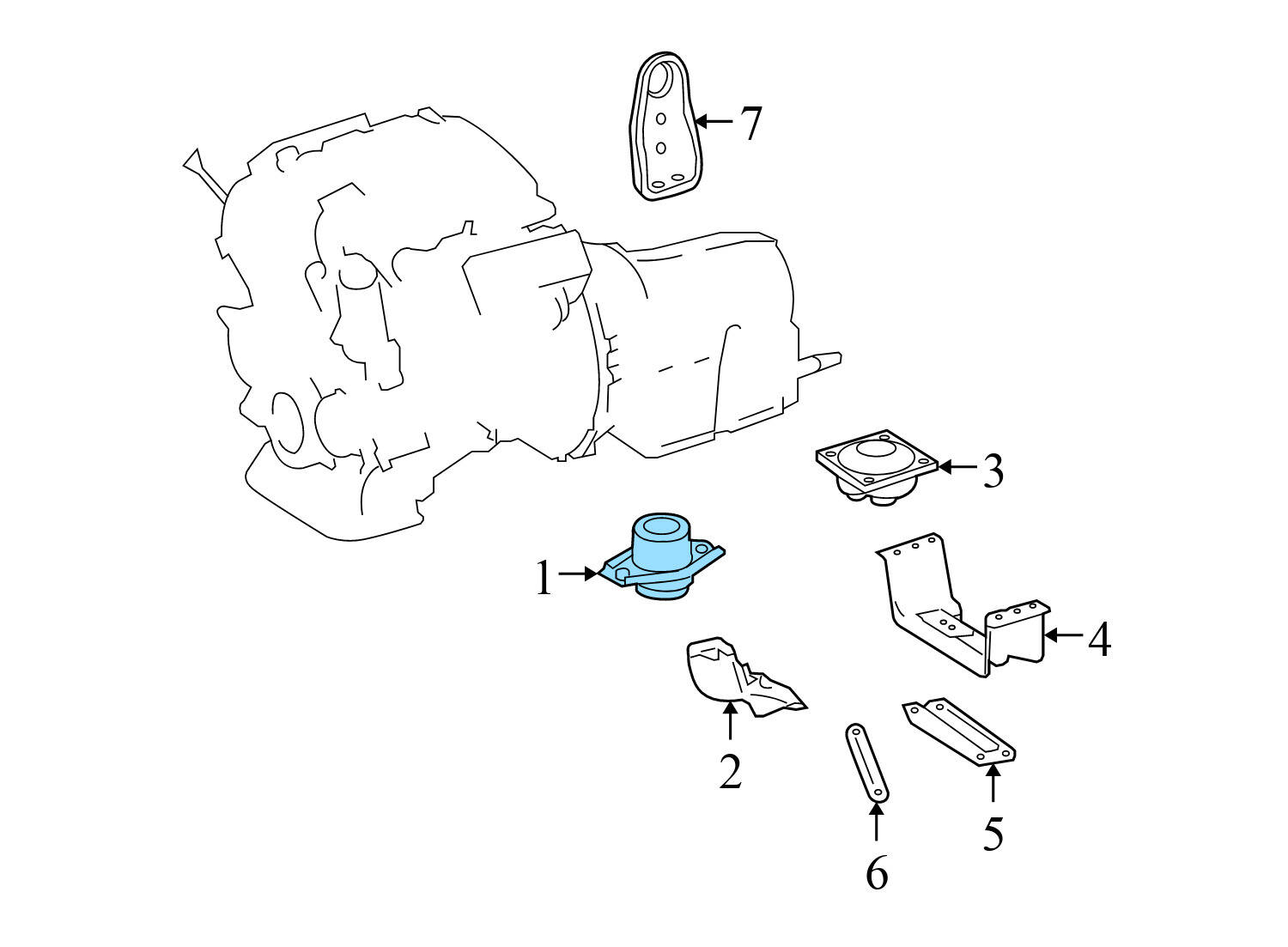 7
3
1
4
2
5
6