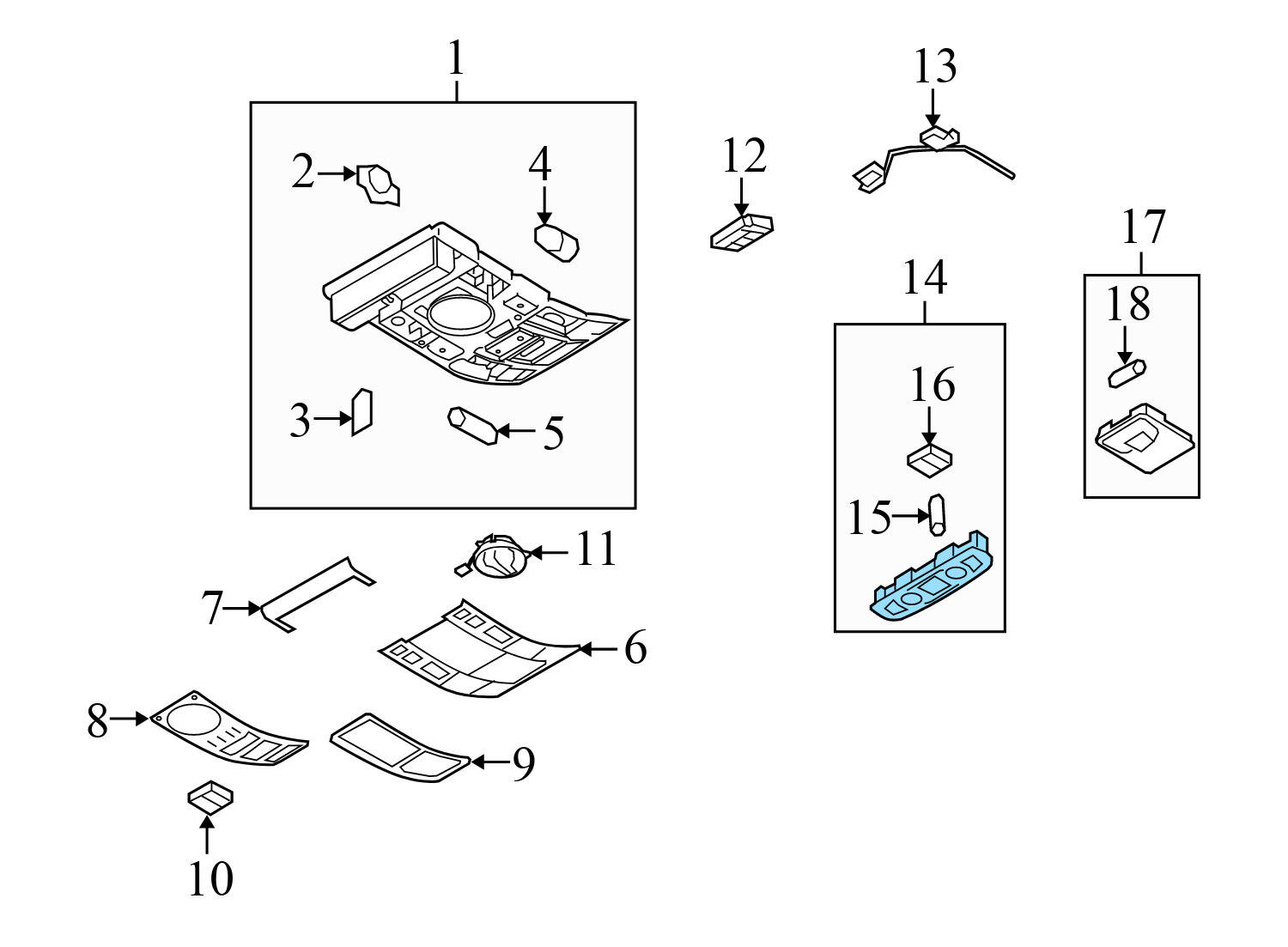 1
2
4
3
5
12
13
17
18
14
16
15
11
7
6
8
9
10