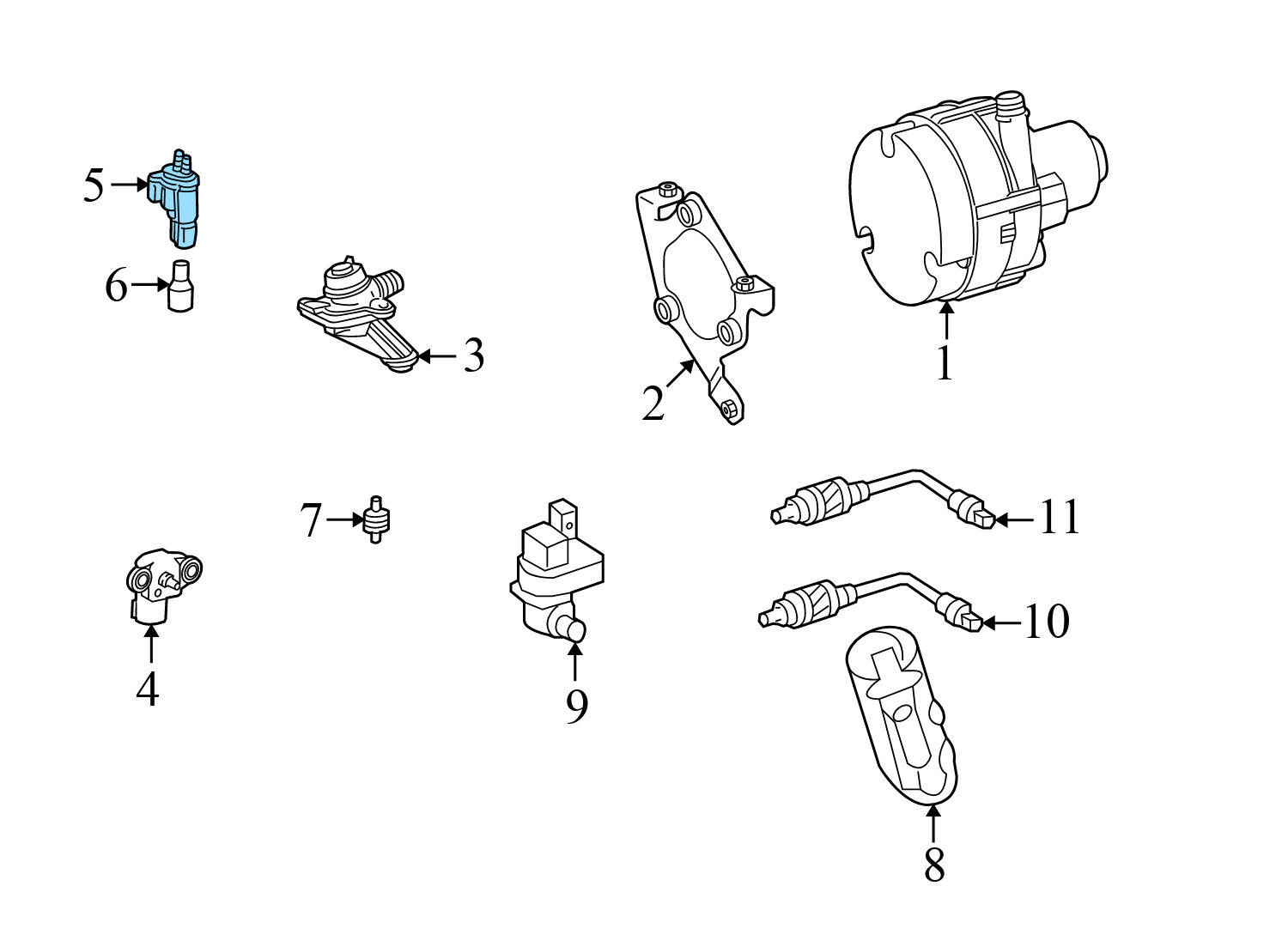 5
6
3
2
1
7
4
9
11
10
8