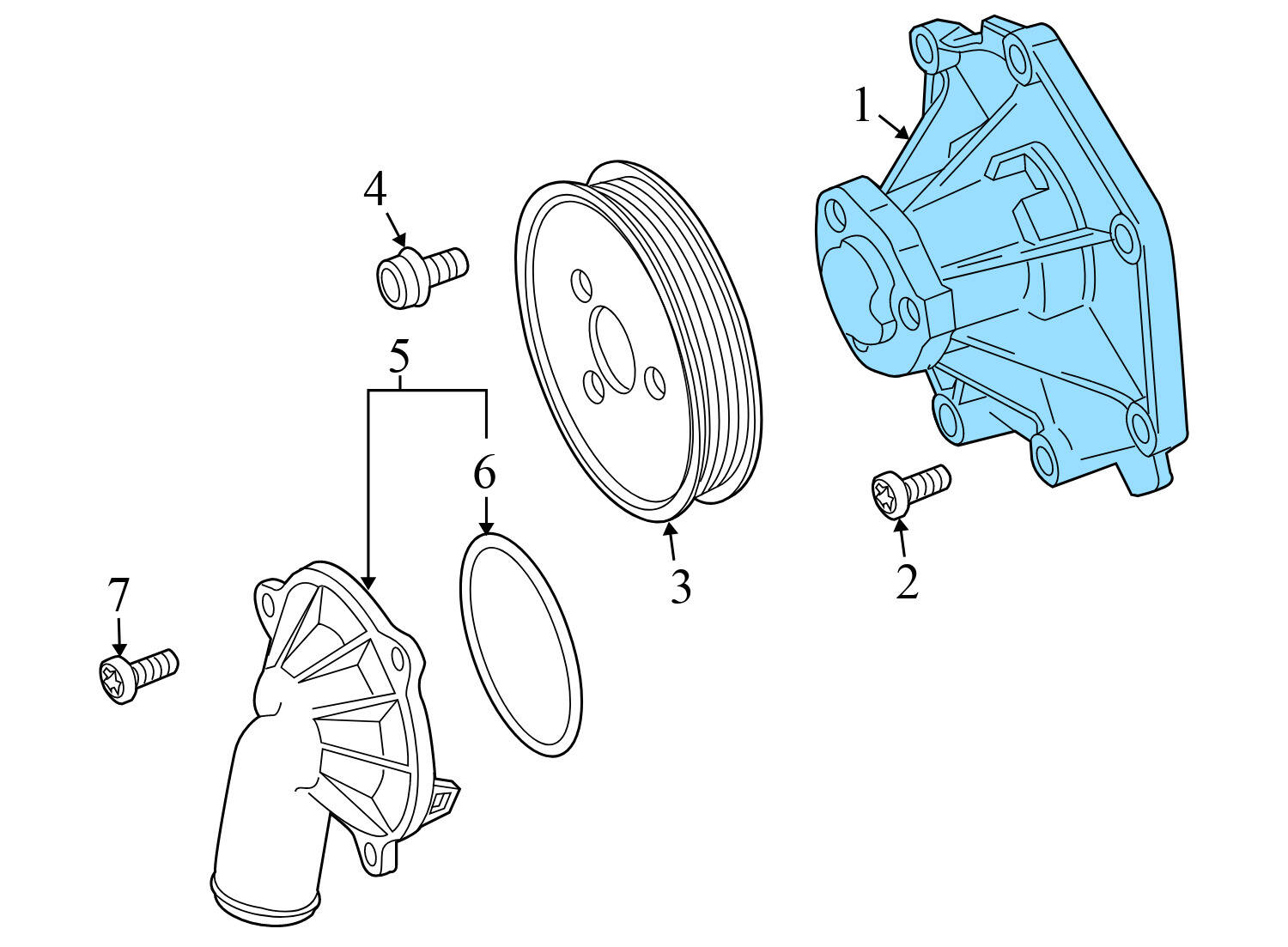 1
4
5
6
3
2
7