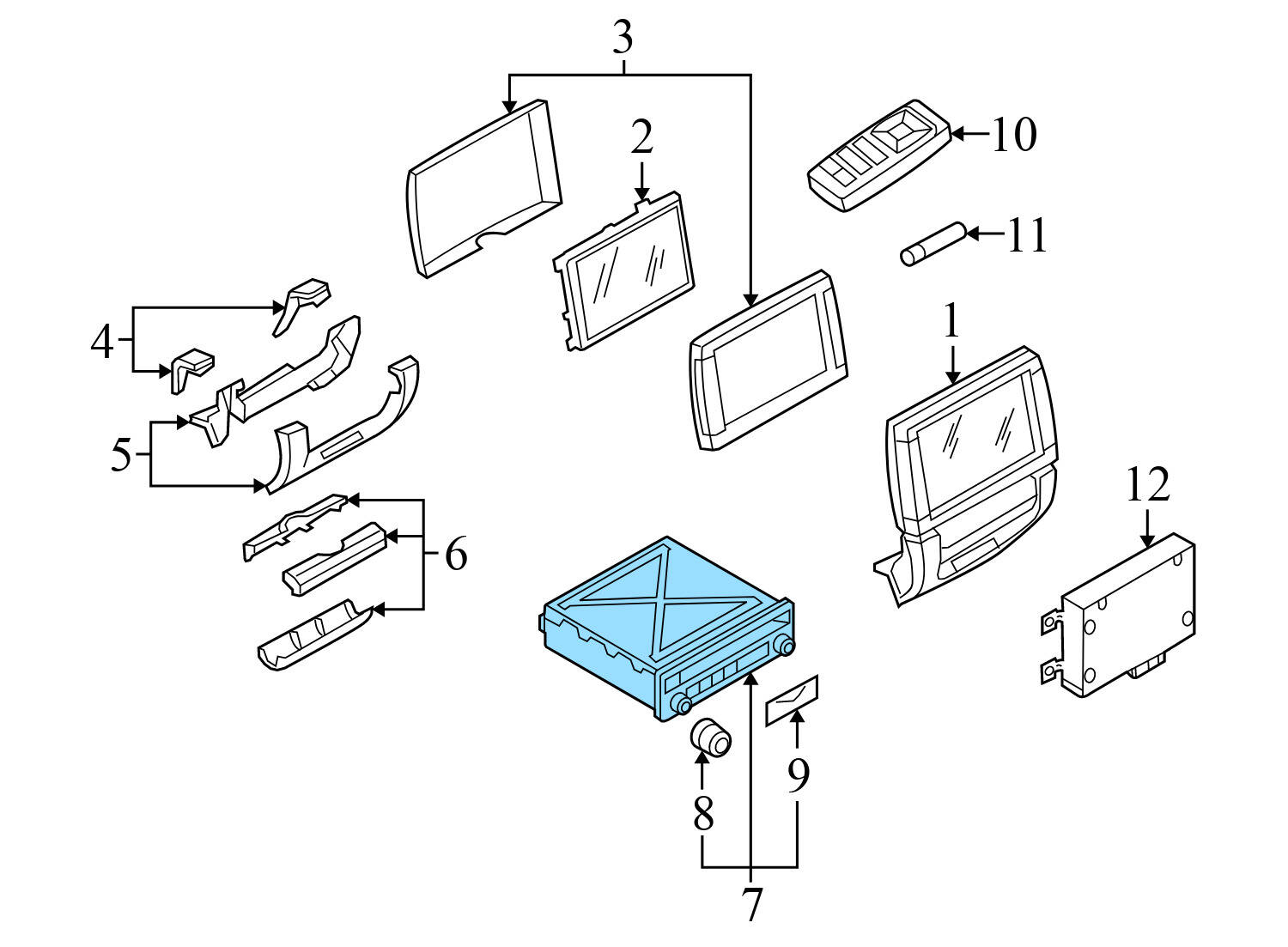 3
2
10
11
4
1
5
12
6
9
8
7