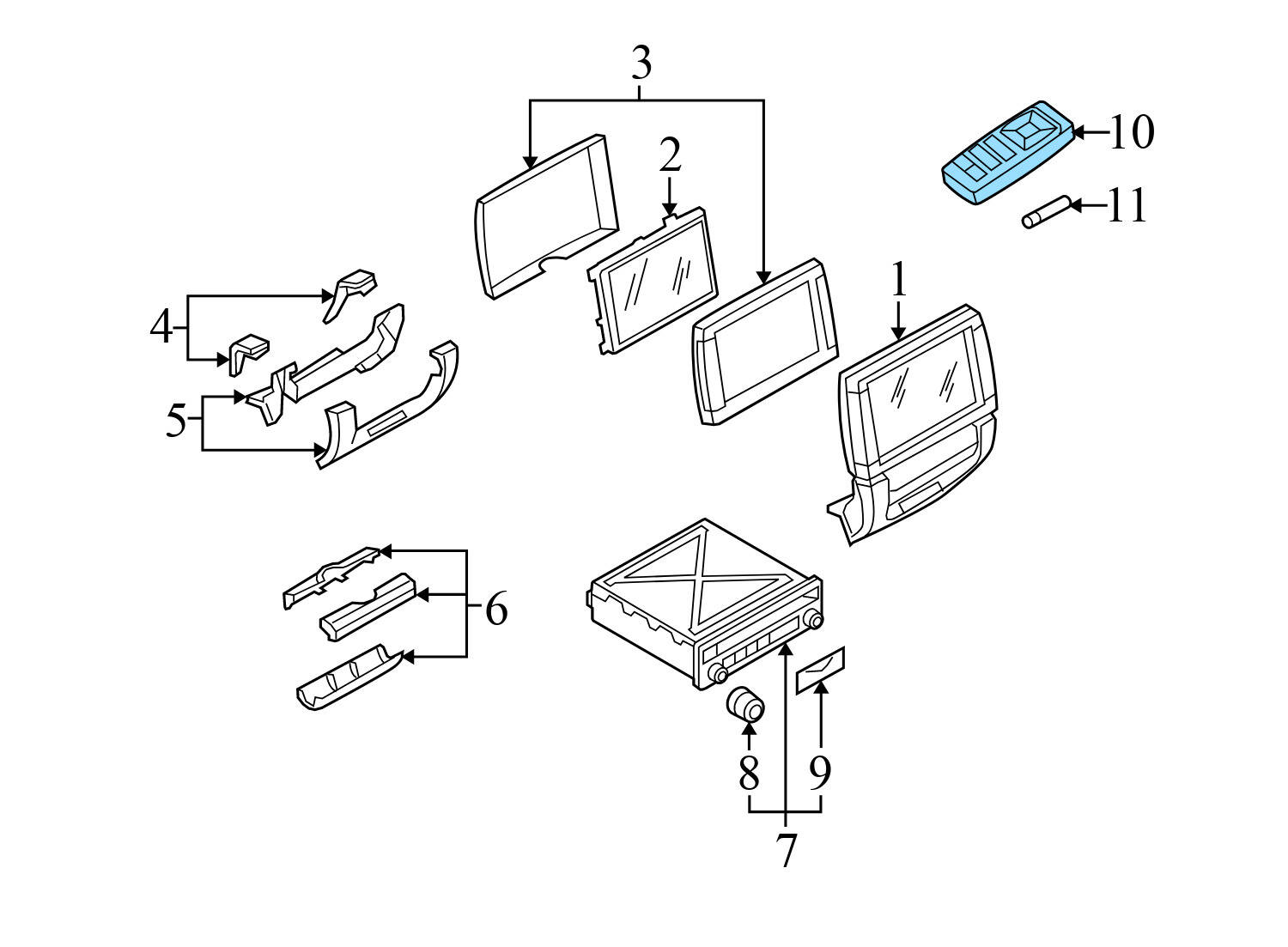 3
2
10
11
1
4
5
6
8
9
7