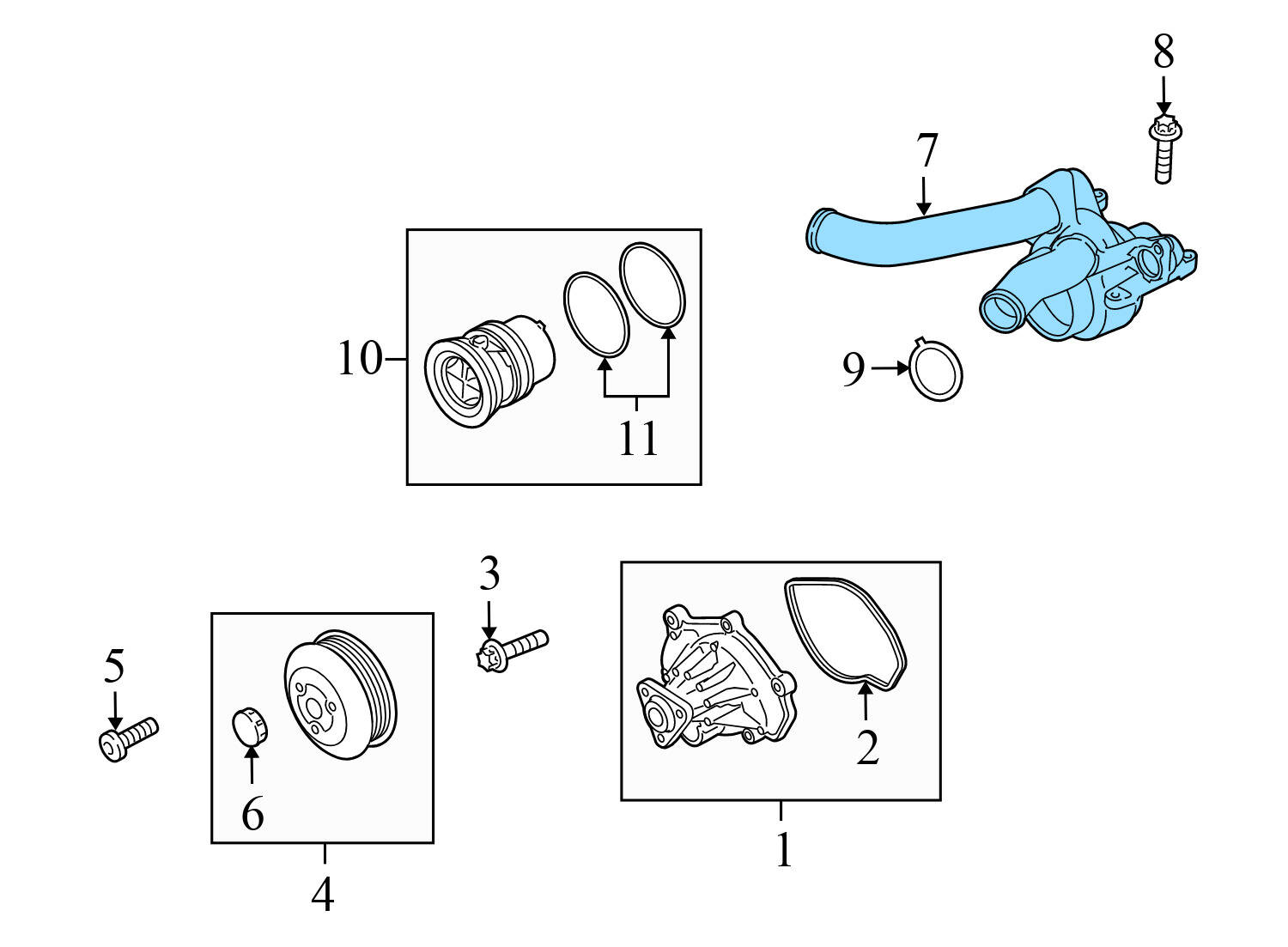 8
7
10
11
9
3
5
2
6
4
1