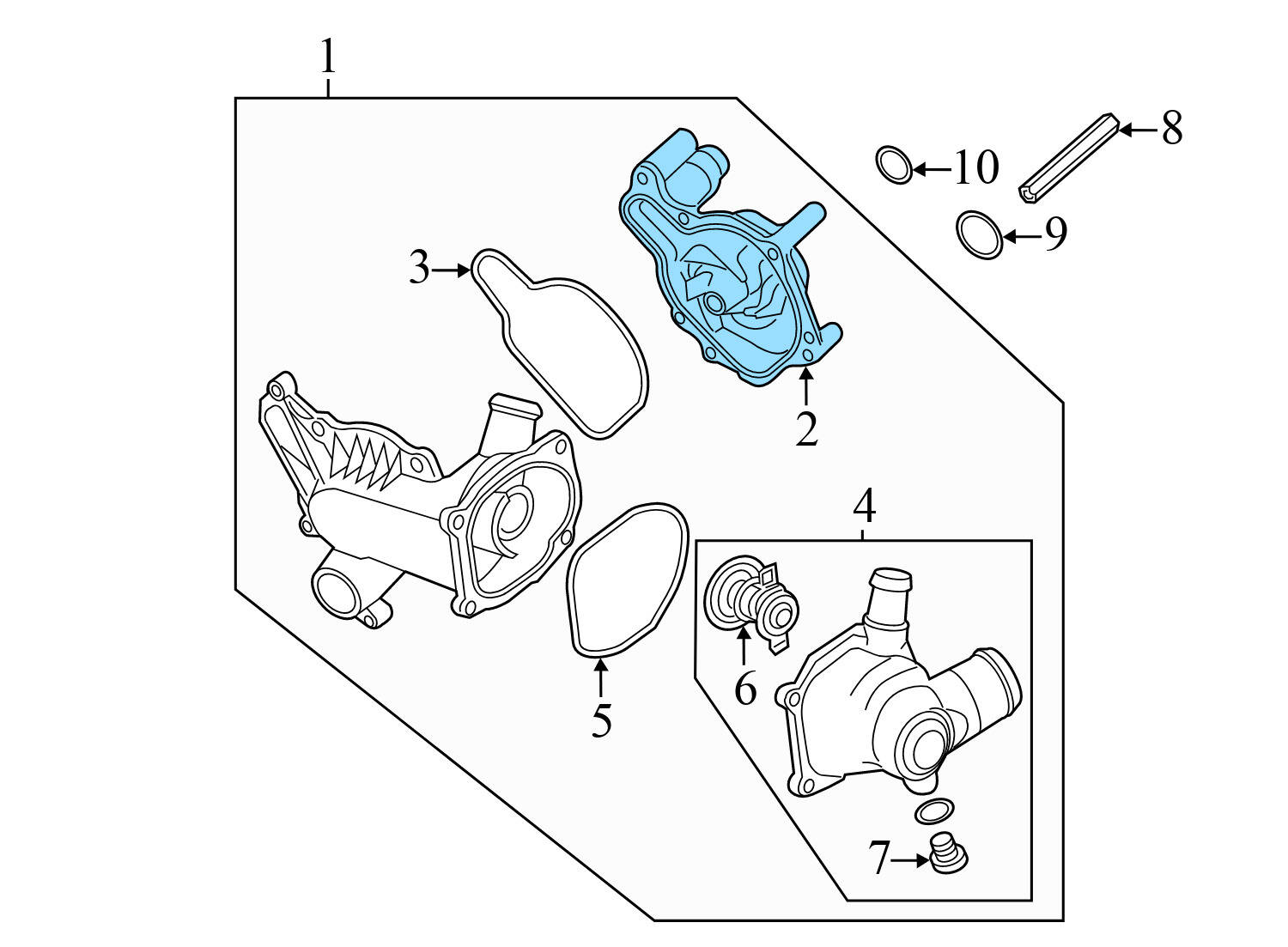 1
8
10
9
3
2
4
6
5
7