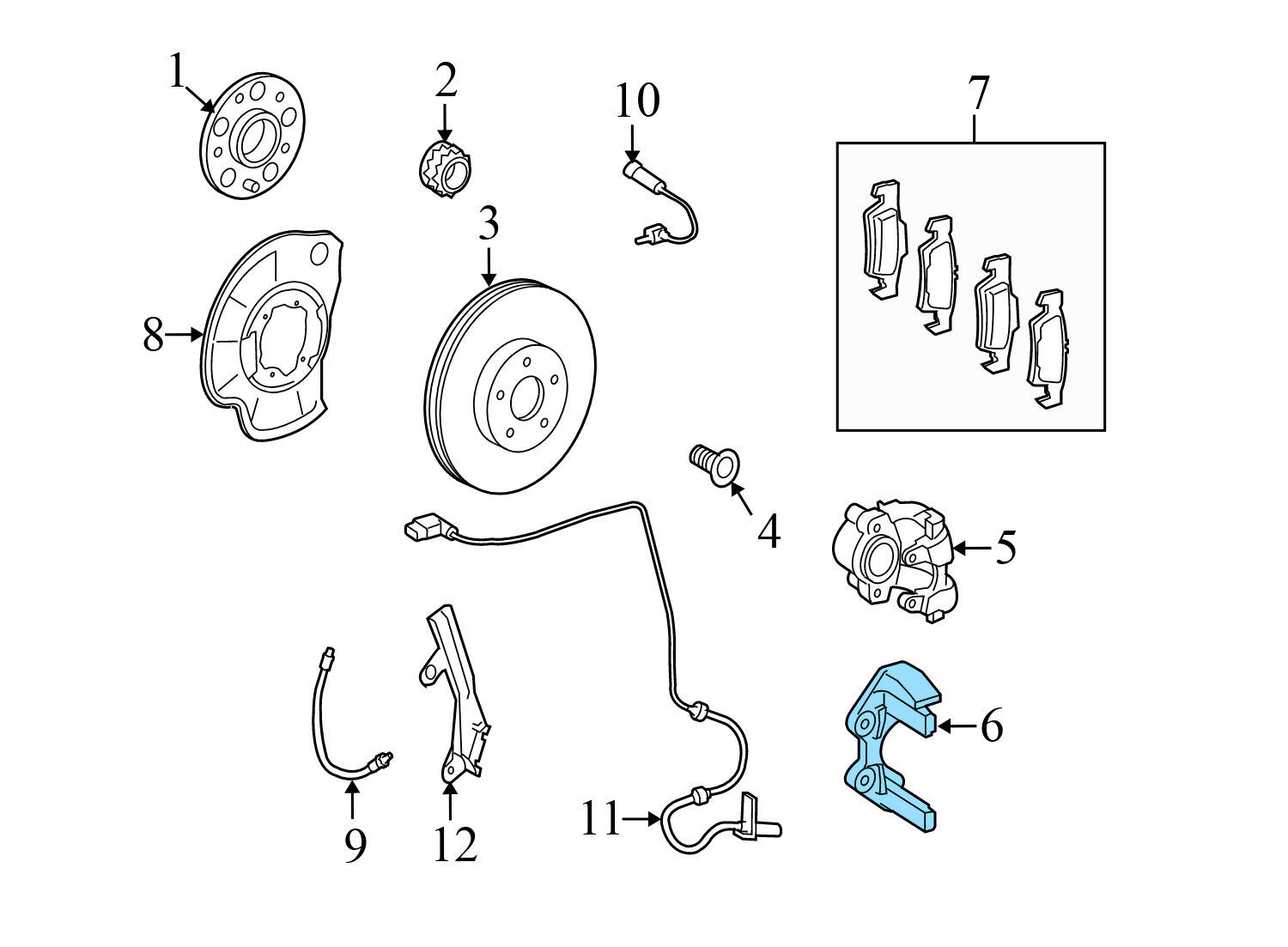 1
2
10
7
3
8
4
5
6
9
12
11