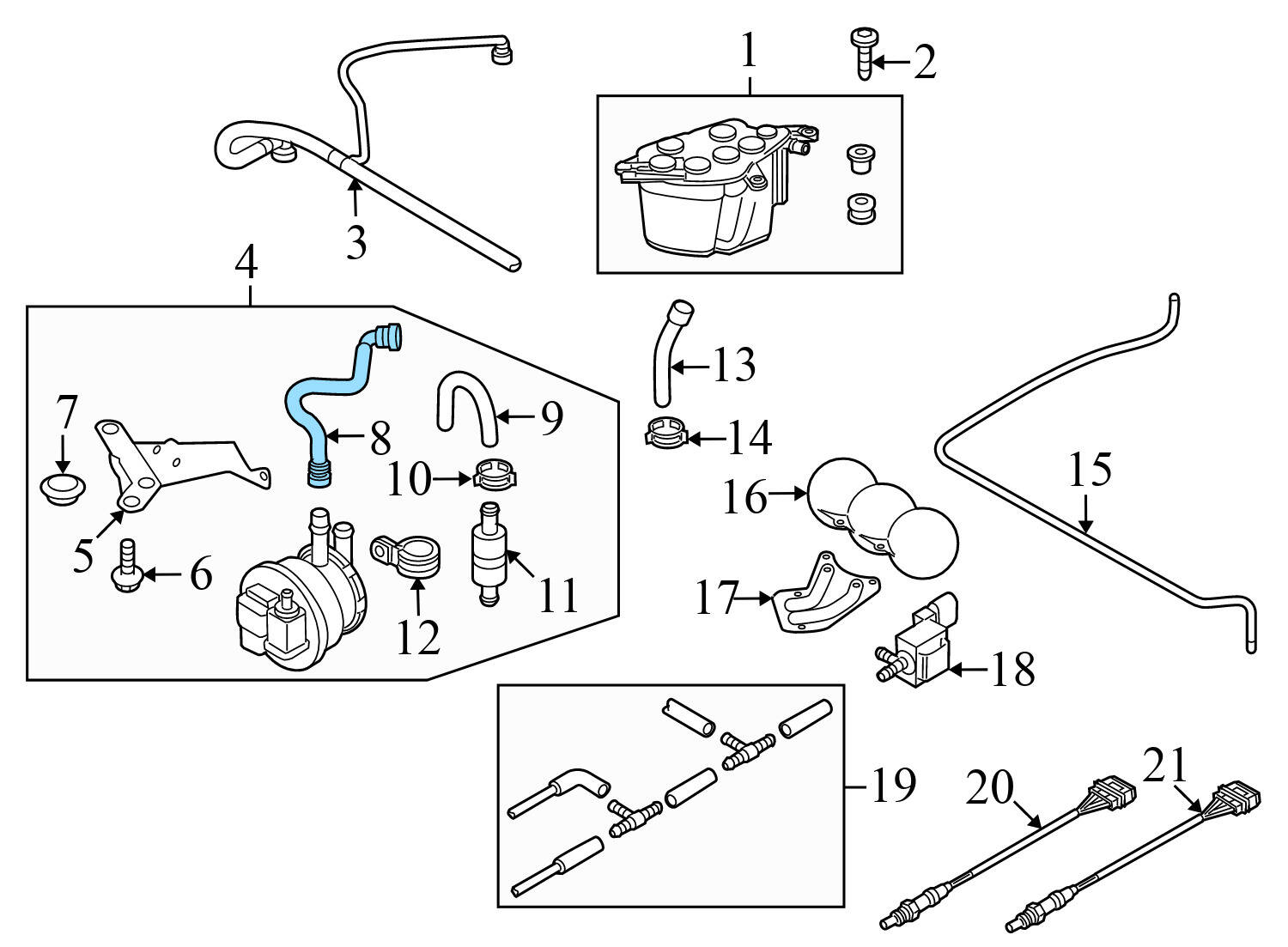 1
2
3
4
7
8
9
10
5
6
12
11
13
14
15
16
17
18
19
20
21