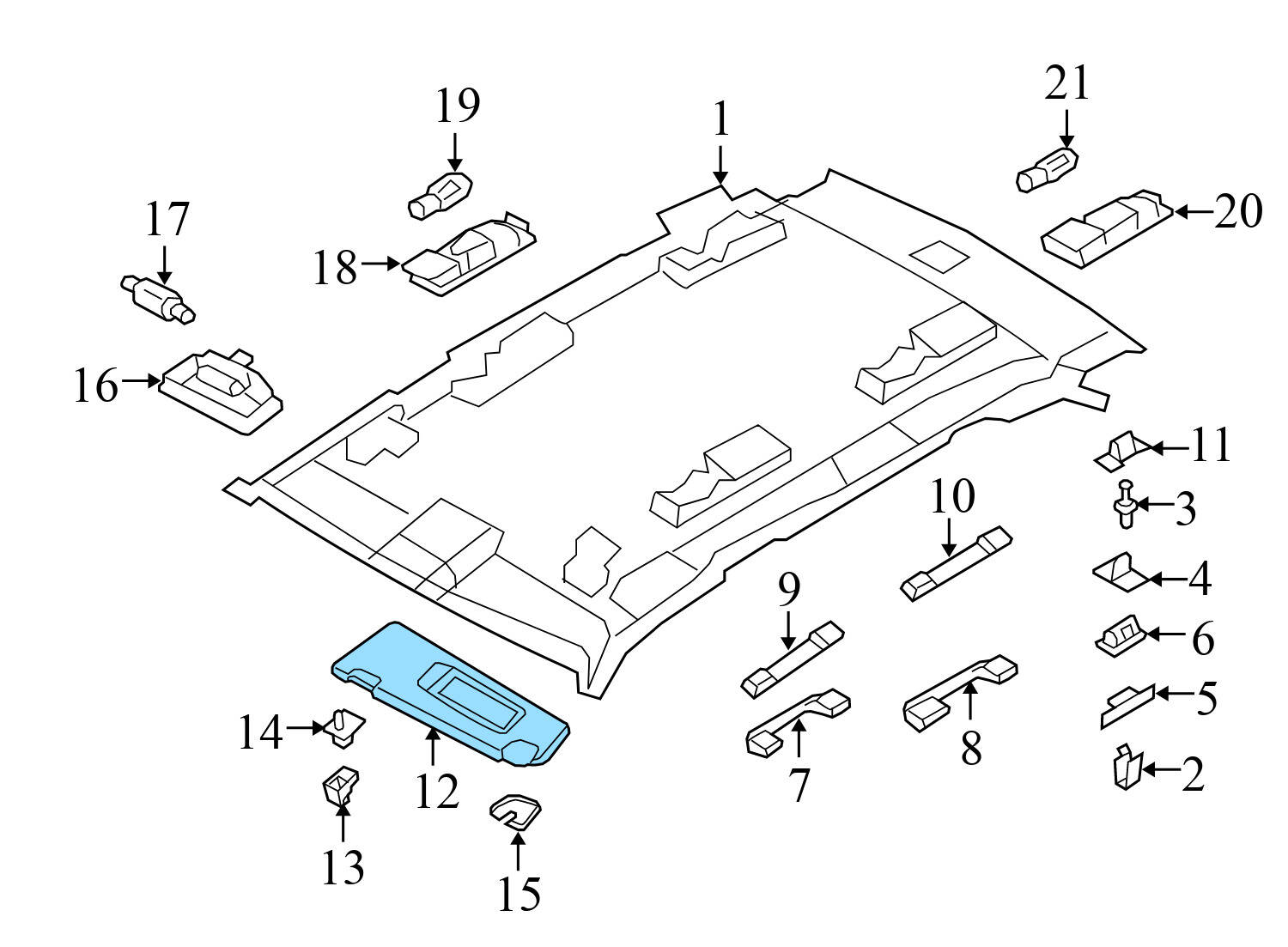 19
1
21
17
18
20
16
11
3
10
4
9
6
5
14
12
7
8
2
13
15